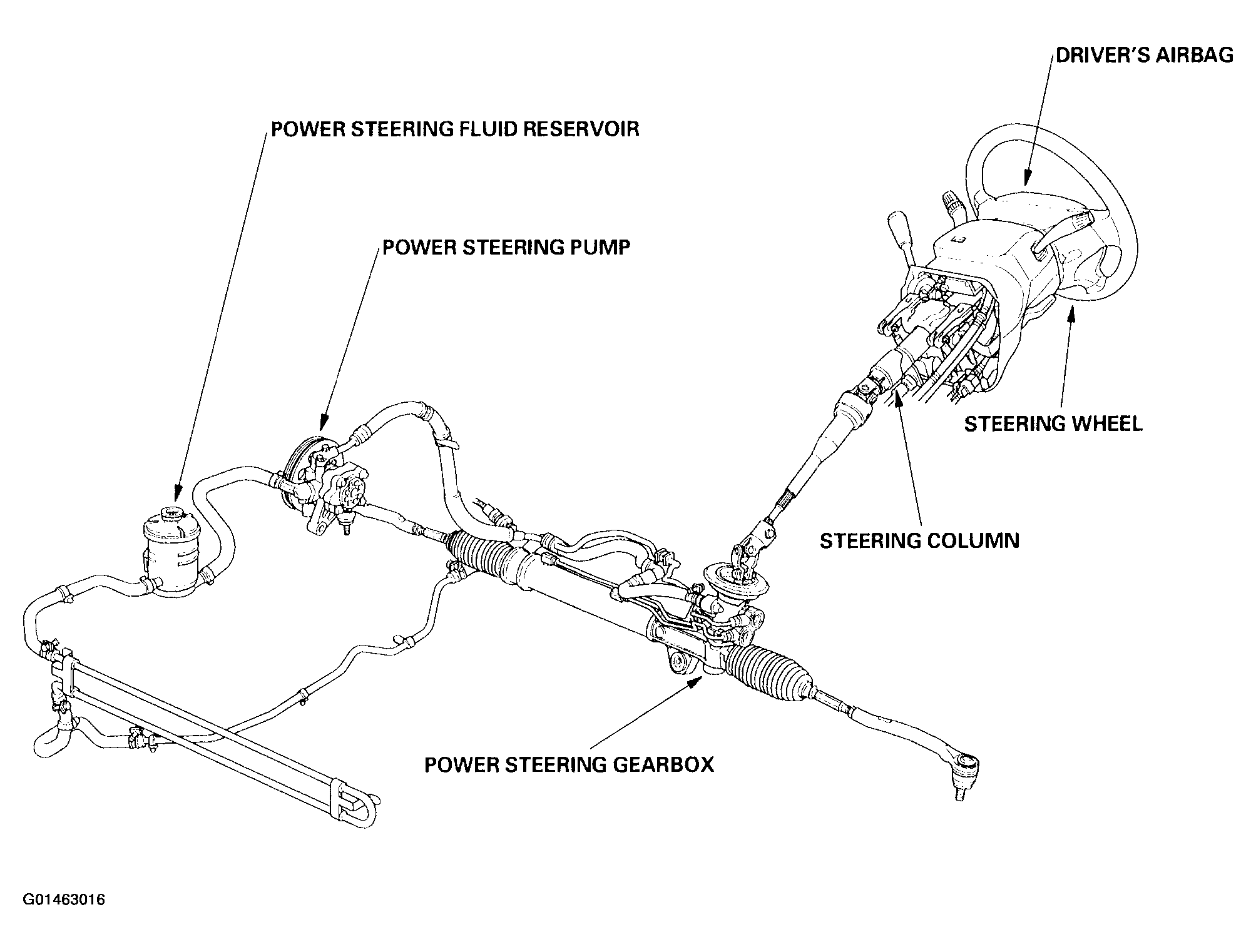 DRIVER'S AIRBAG

POWER STEERING FLUID RESERVOIR

POWER STEERING PUMP

STEERING WHEEL

STEERING COLUMN

POWER STEERING GEARBOX

G01463016