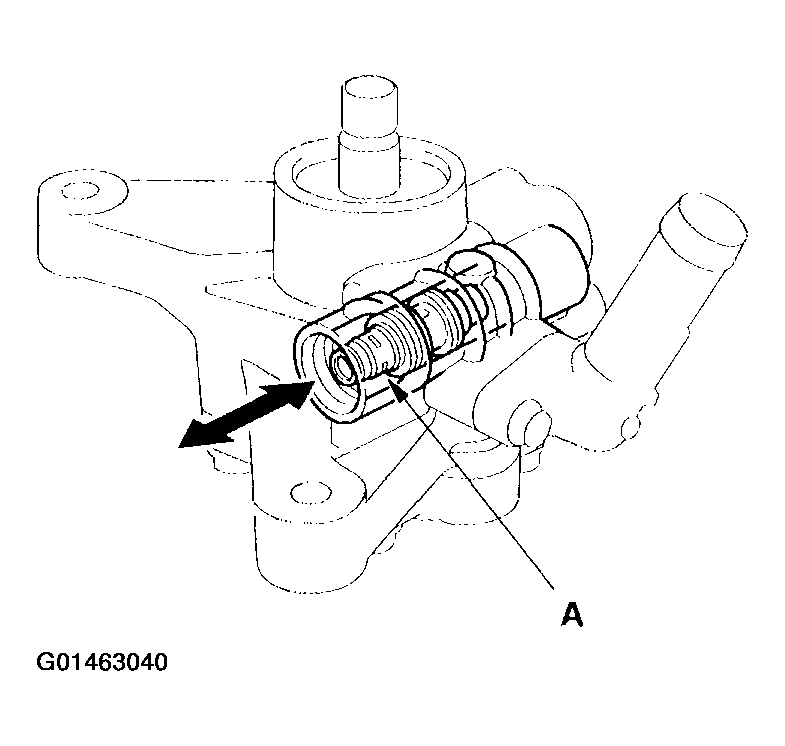 A

G01463040