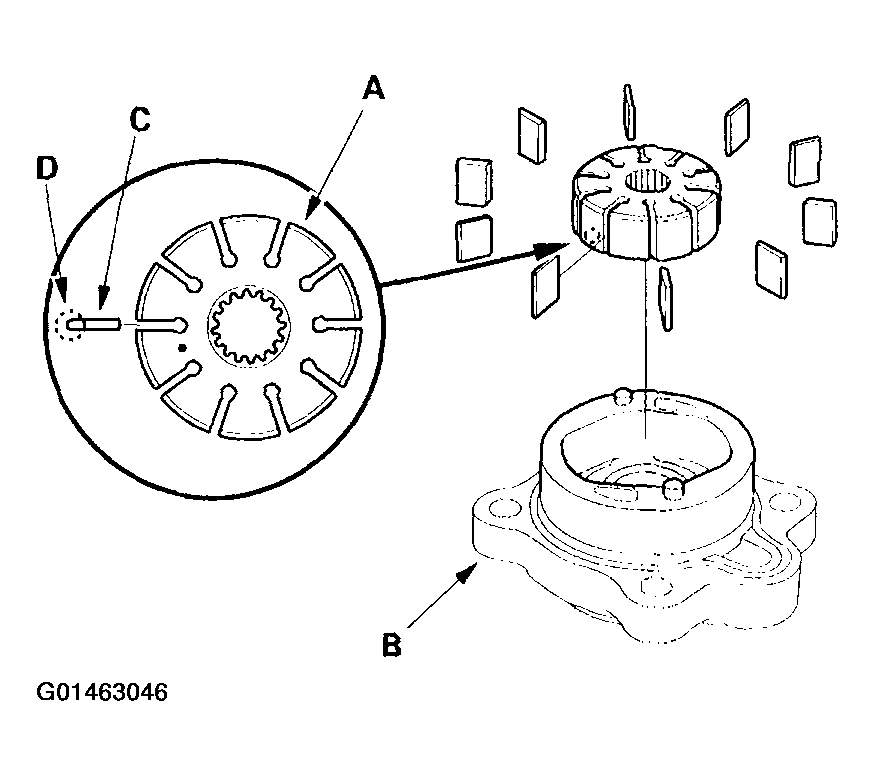 A
C
D
B
G01463046