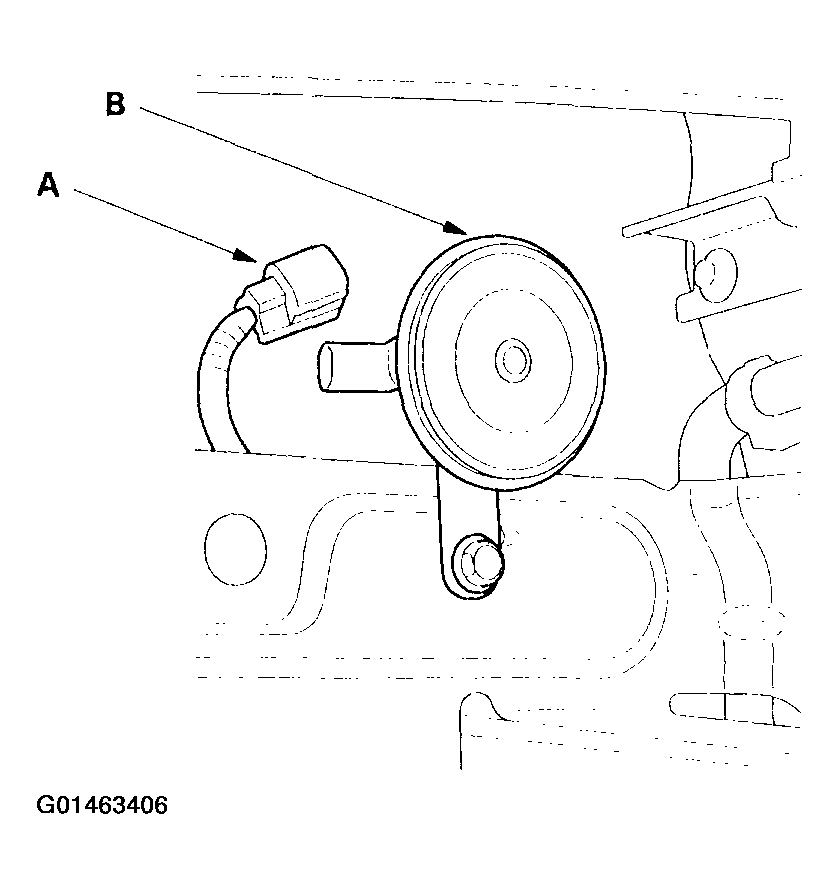 B
A
G01463406