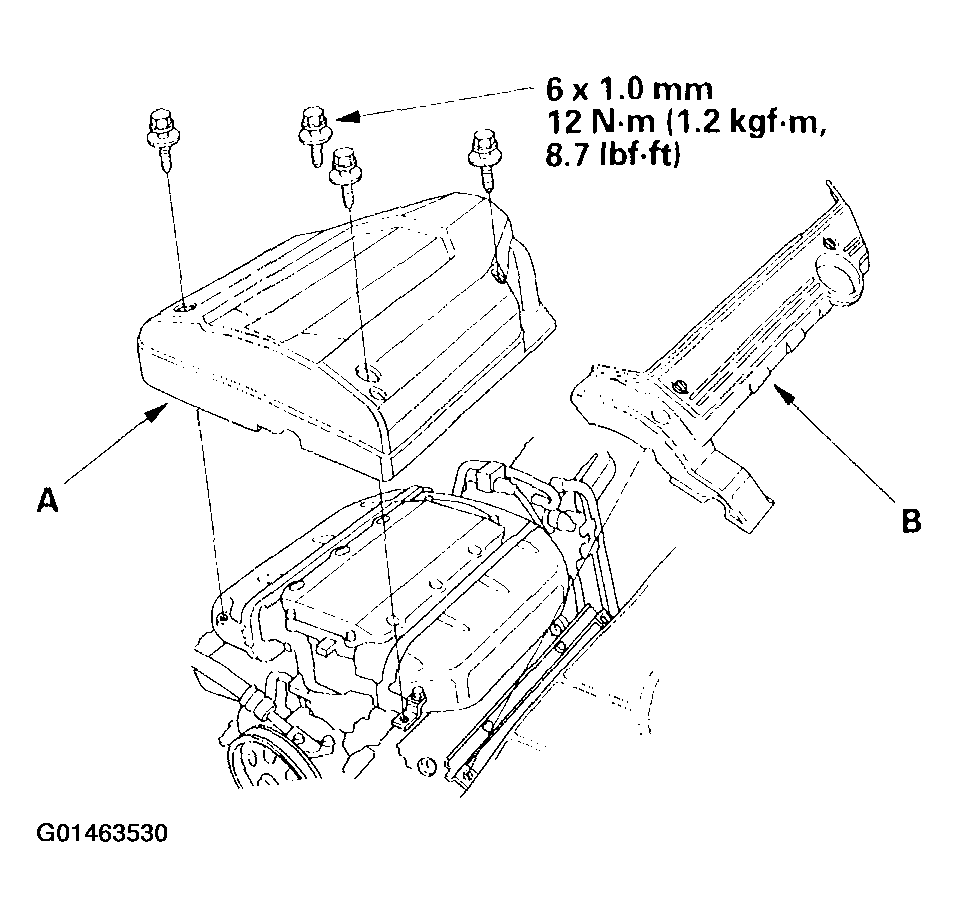 6 x 1.0 mm
12 N·m (1.2 kgf·m, 8.7 lbf·ft)

A

B

G01463530