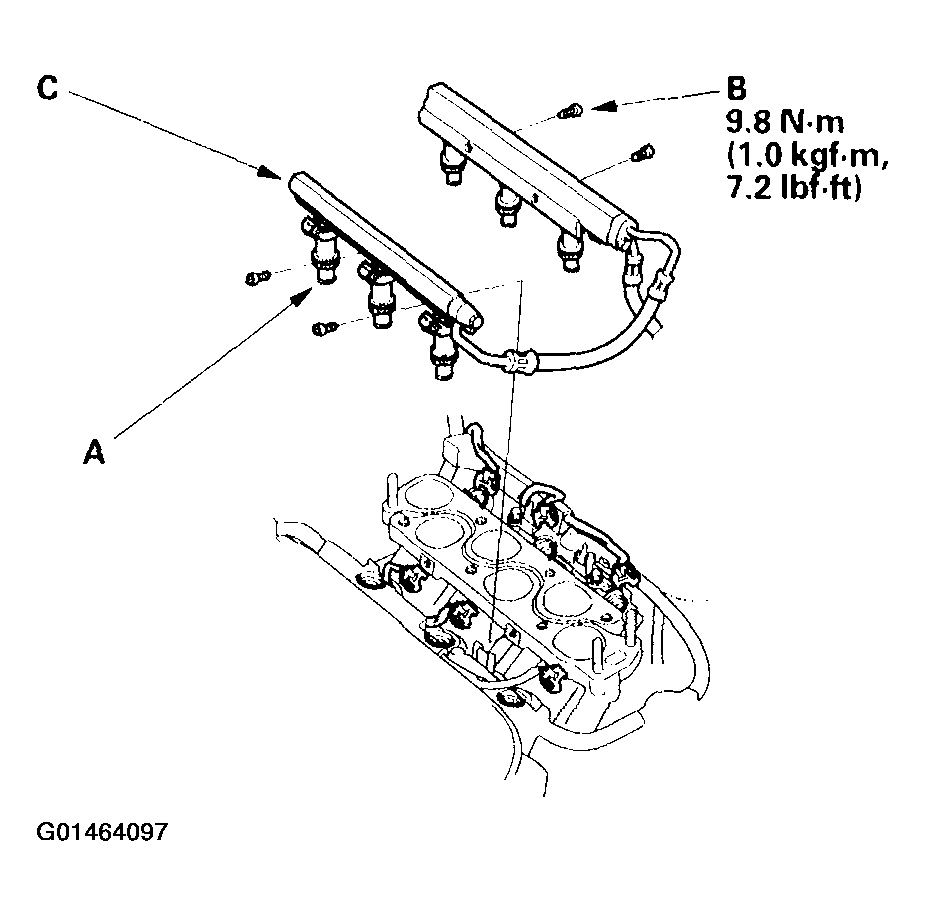 C

B
9.8 N·m
(1.0 kgf·m,
7.2 lbf·ft)

A

G01464097