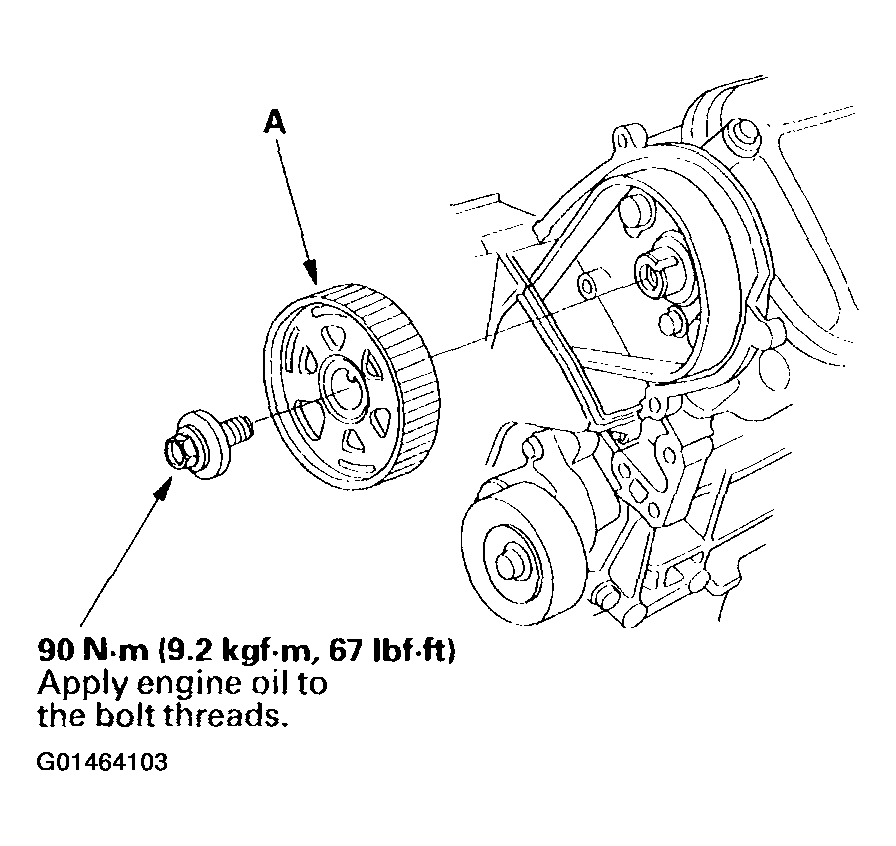 A

90 N·m (9.2 kgf·m, 67 lbf·ft)
Apply engine oil to the bolt threads.

G01464103