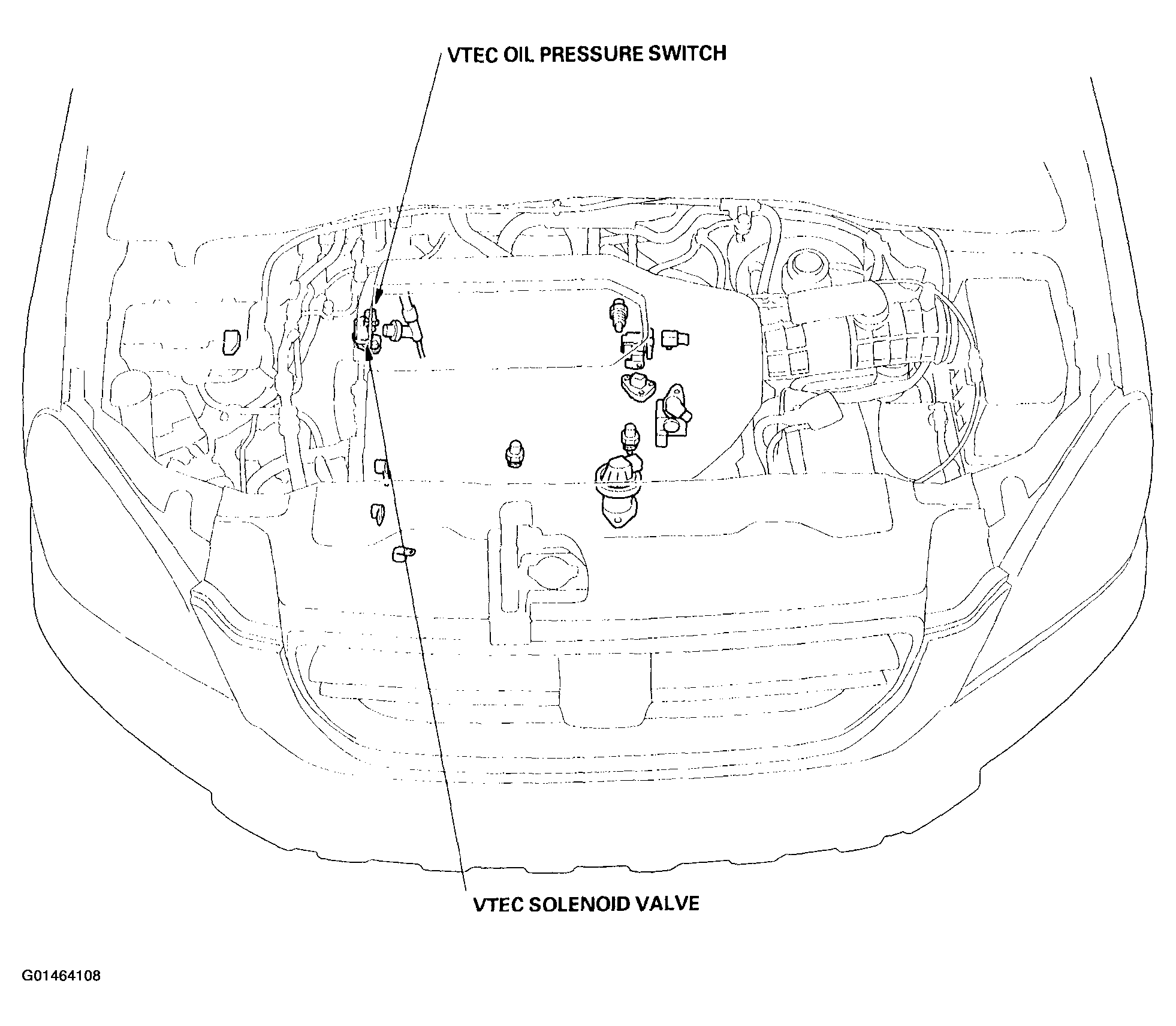 VTEC OIL PRESSURE SWITCH

VTEC SOLENOID VALVE

G01464108