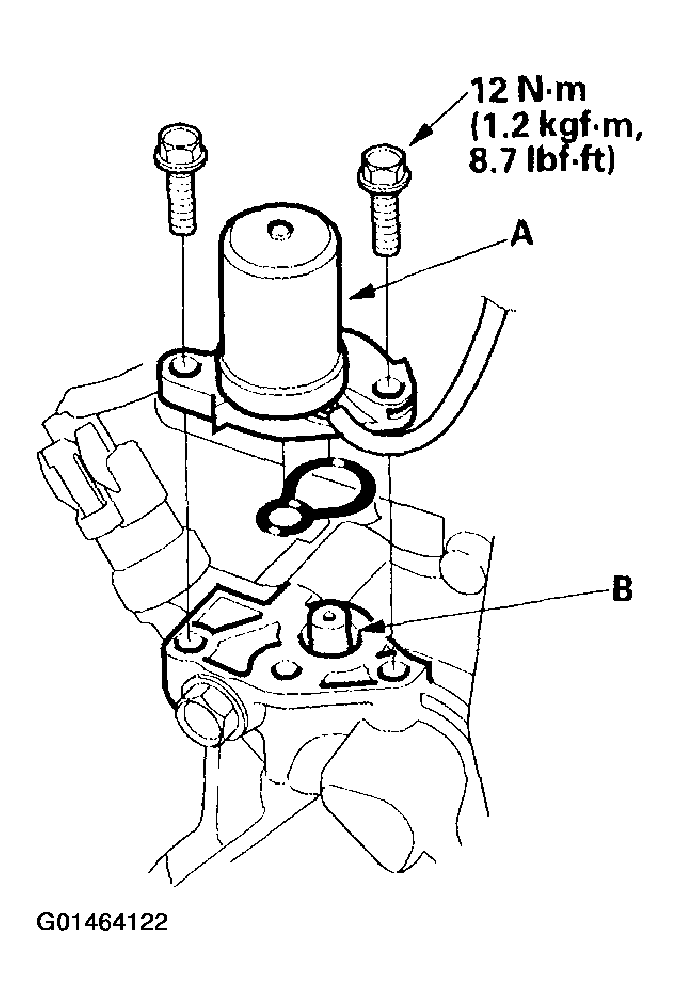 12 N·m
(1.2 kgf·m,
8.7 lbf·ft)

A

B

G01464122