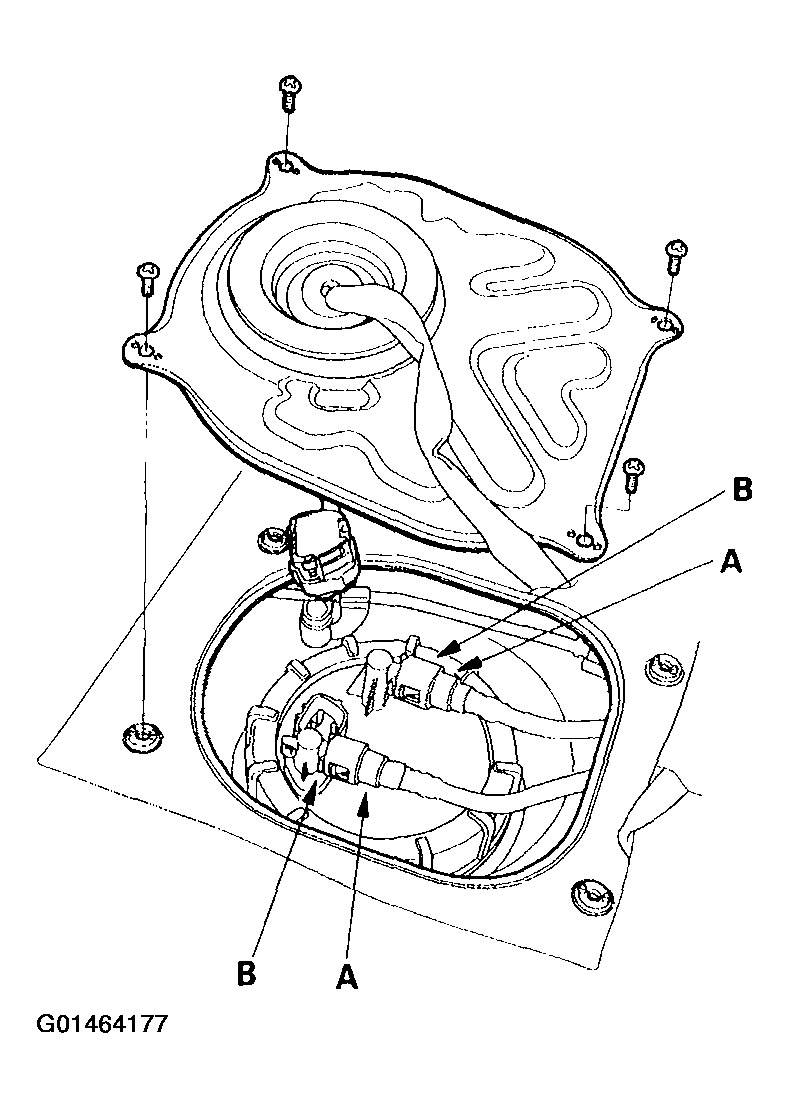 B
A
B
A
G01464177