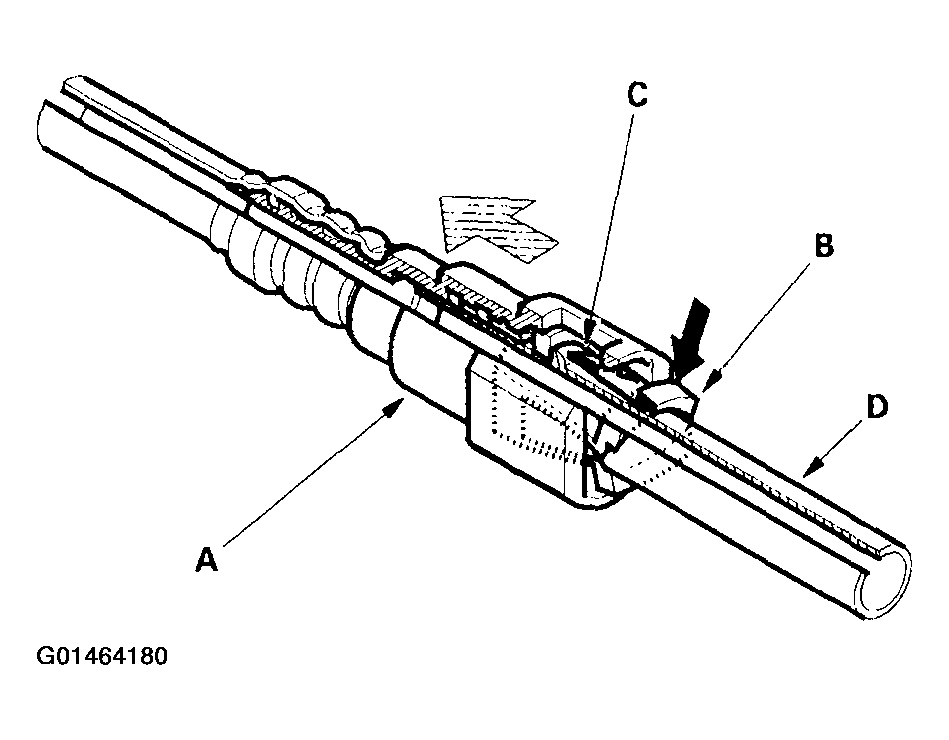 C

B

D

A

G01464180