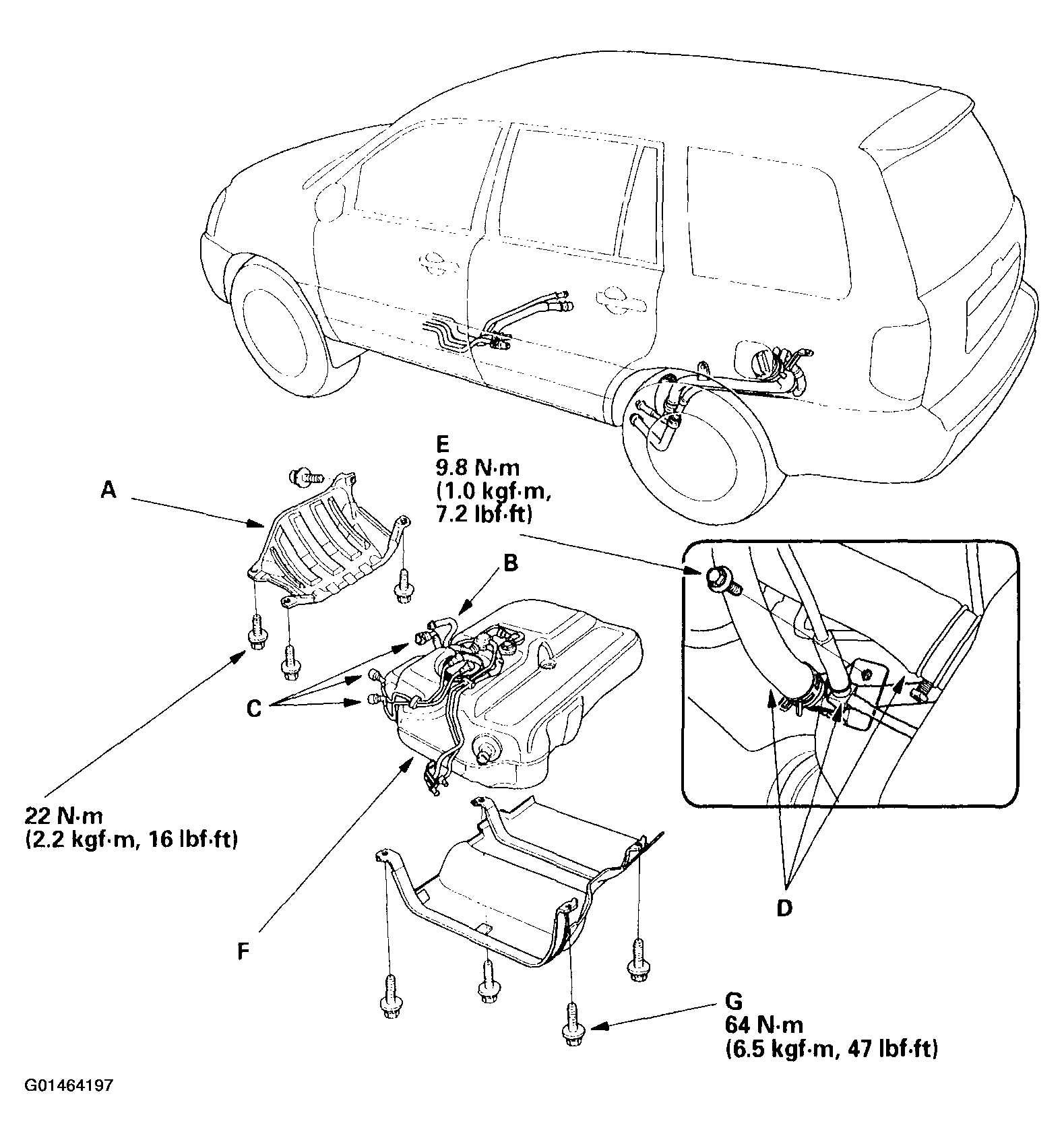 E
9.8 N·m
(1.0 kgf·m,
7.2 lbf·ft)

A

B

C

22 N·m
(2.2 kgf·m, 16 lbf·ft)

D

F

G
64 N·m
(6.5 kgf·m, 47 lbf·ft)

G01464197