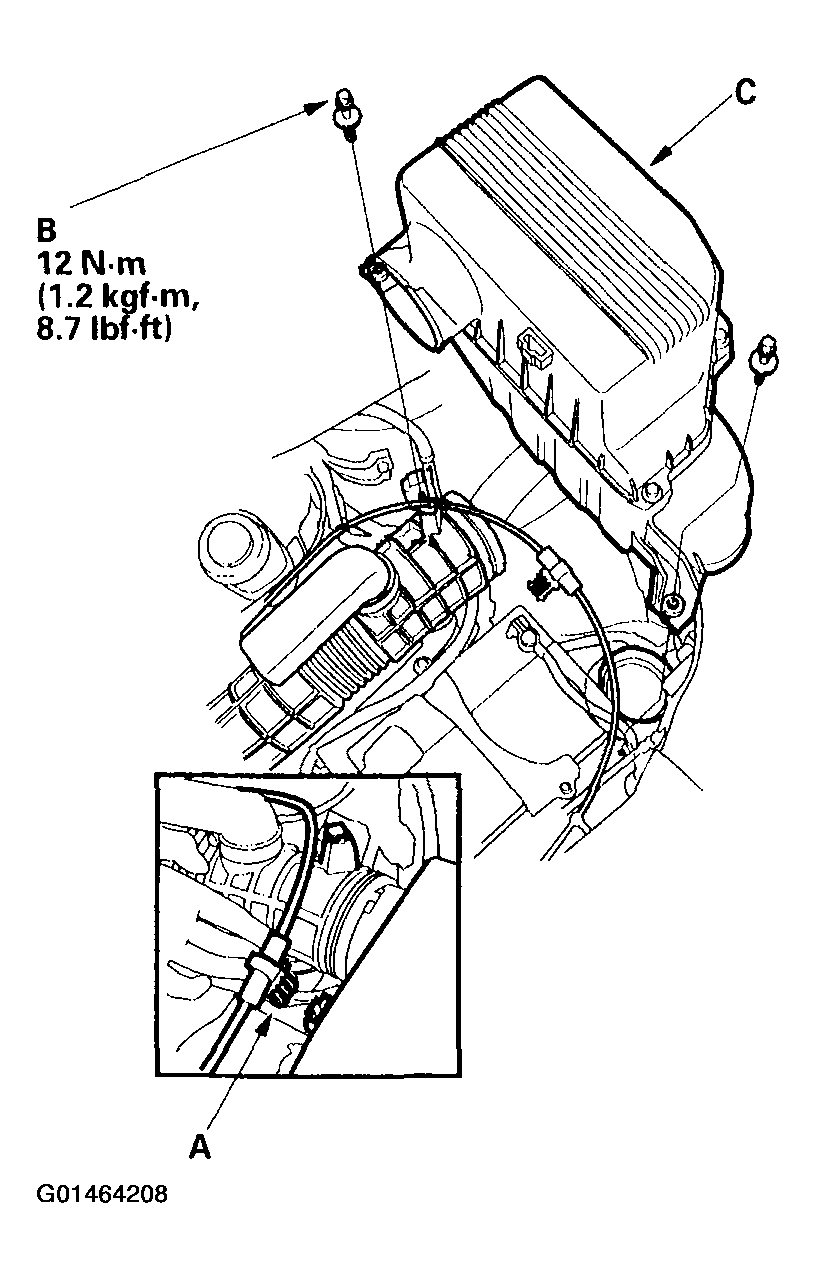 C

B
12 N·m
(1.2 kgf·m,
8.7 lbf·ft)

A

G01464208