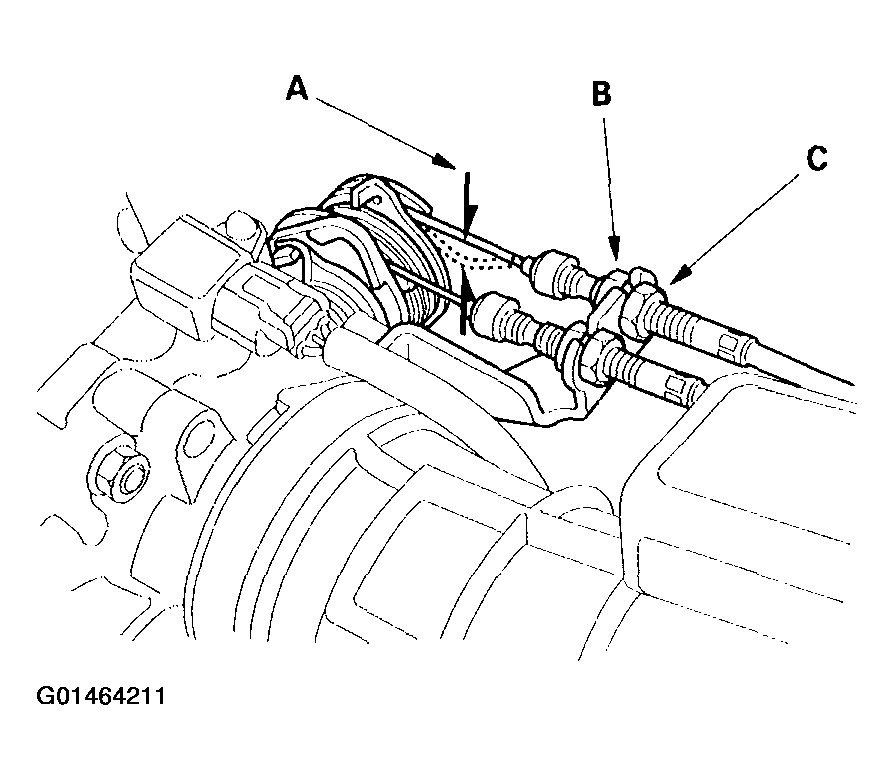 A
B
C
G01464211