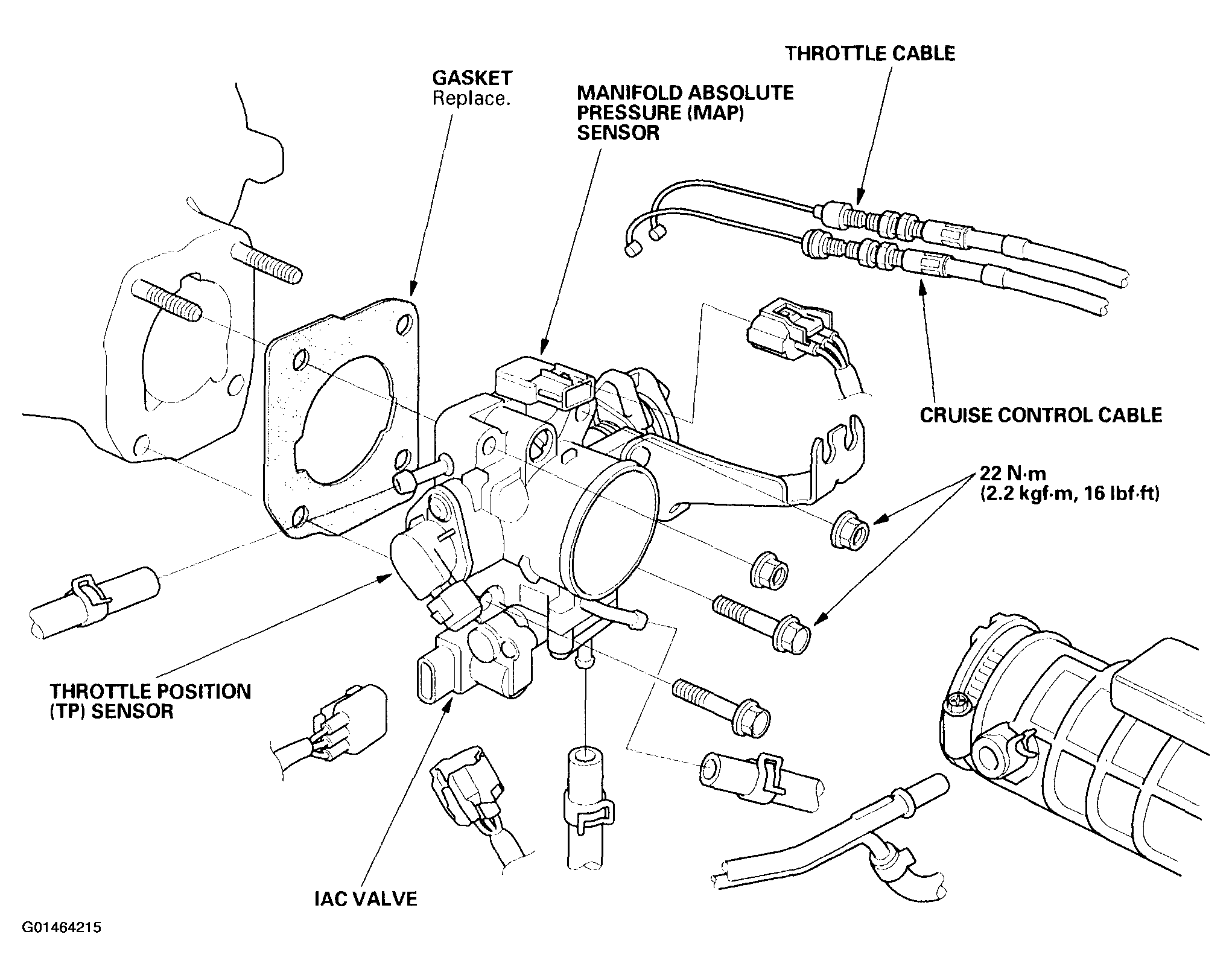 THROTTLE CABLE

GASKET
Replace.

MANIFOLD ABSOLUTE PRESSURE (MAP) SENSOR

CRUISE CONTROL CABLE

22 N·m
(2.2 kgf·m, 16 lbf·ft)

THROTTLE POSITION (TP) SENSOR

IAC VALVE

G01464215