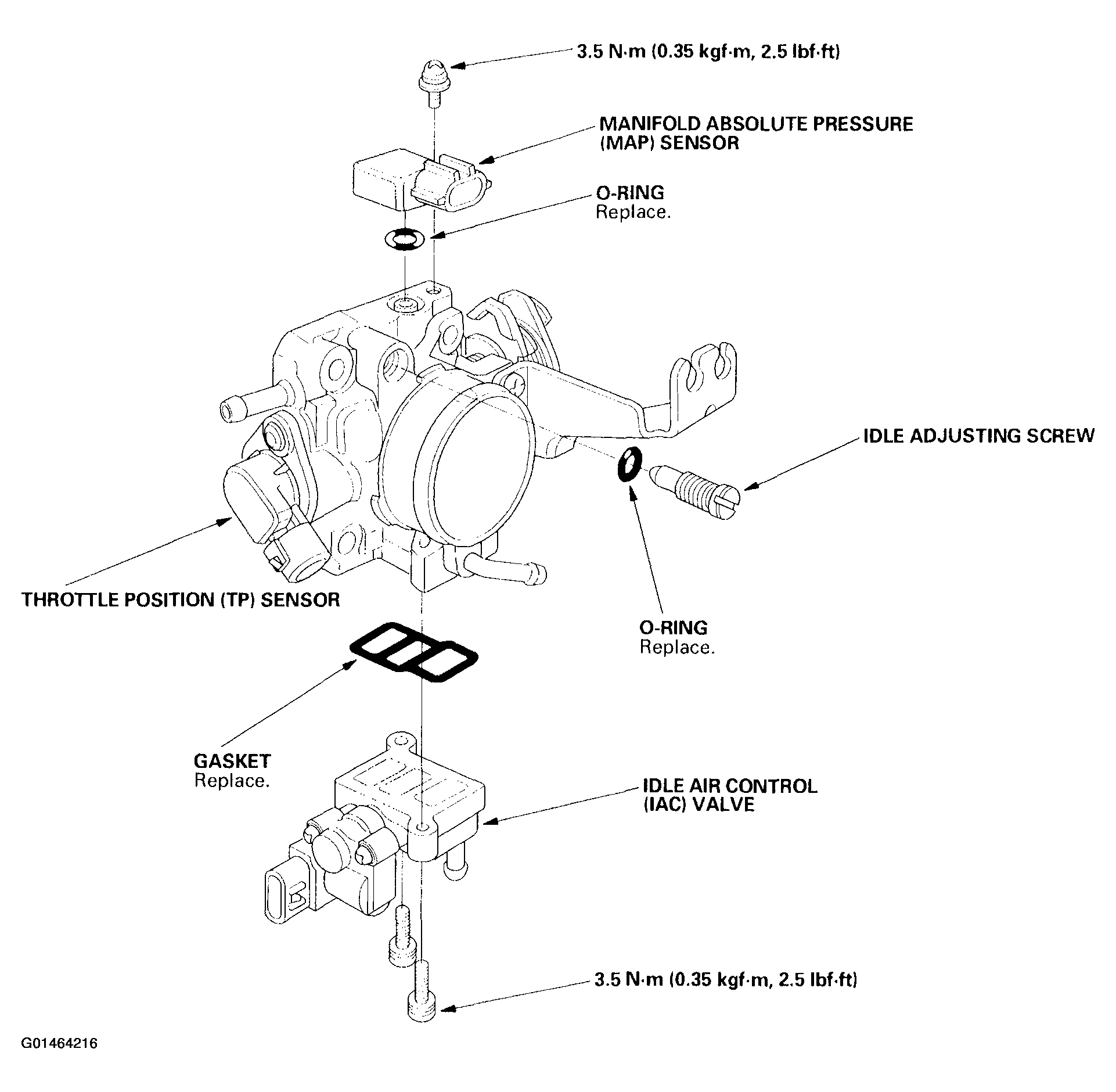 3.5 N·m (0.35 kgf·m, 2.5 lbf·ft)

MANIFOLD ABSOLUTE PRESSURE (MAP) SENSOR

O-RING
Replace.

IDLE ADJUSTING SCREW

THROTTLE POSITION (TP) SENSOR

O-RING
Replace.

GASKET
Replace.

IDLE AIR CONTROL (IAC) VALVE

3.5 N·m (0.35 kgf·m, 2.5 lbf·ft)

G01464216