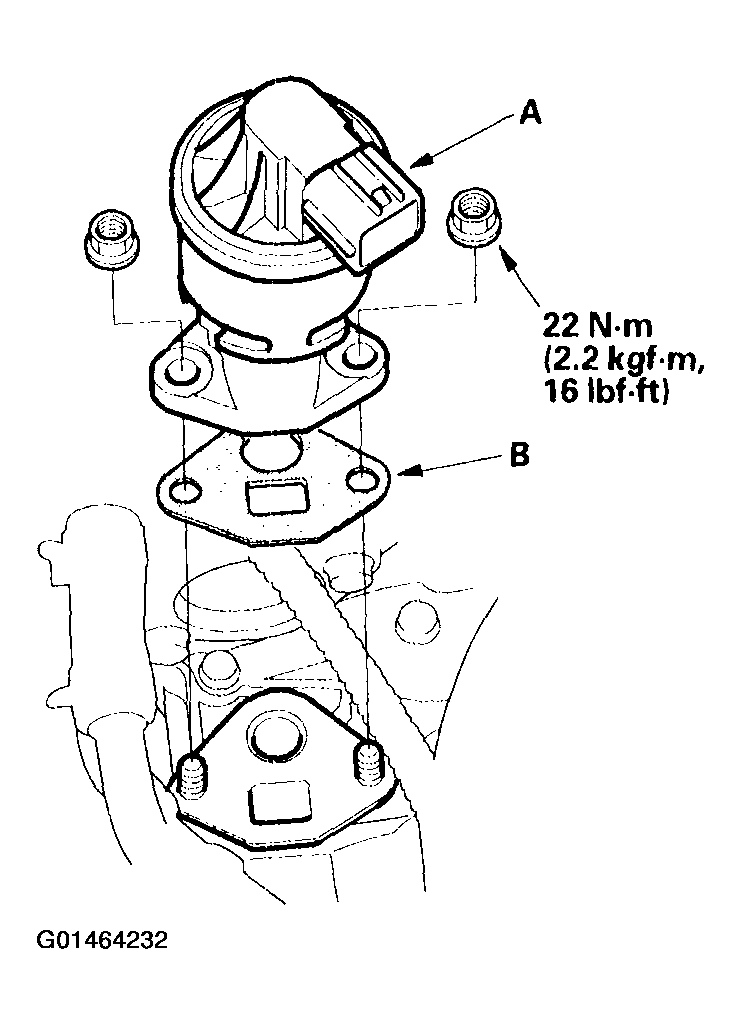 A

22 N·m
(2.2 kgf·m,
16 lbf·ft)

B

G01464232