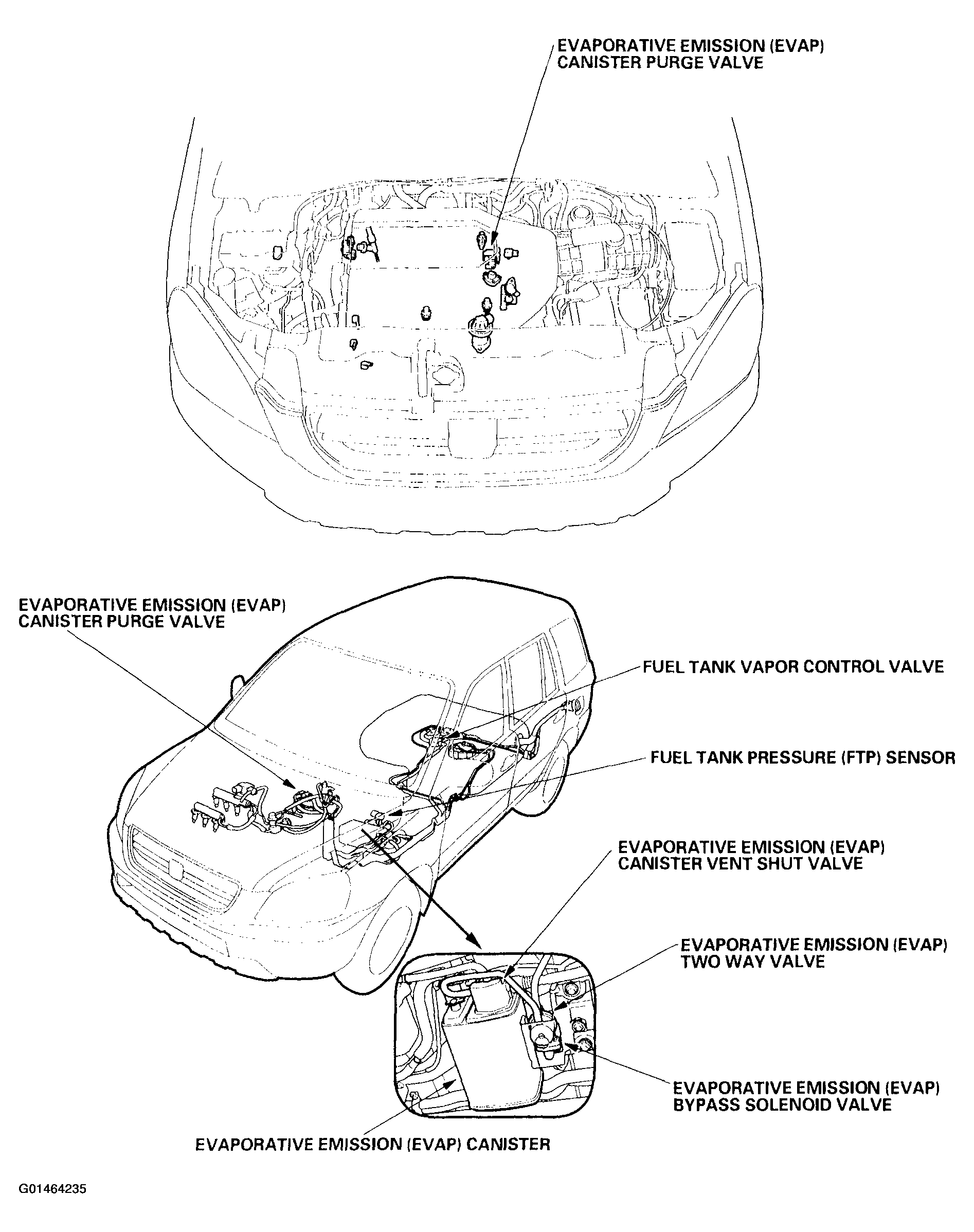 EVAPORATIVE EMISSION (EVAP) CANISTER PURGE VALVE

EVAPORATIVE EMISSION (EVAP) CANISTER PURGE VALVE

FUEL TANK VAPOR CONTROL VALVE

FUEL TANK PRESSURE (FTP) SENSOR

EVAPORATIVE EMISSION (EVAP) CANISTER VENT SHUT VALVE

EVAPORATIVE EMISSION (EVAP) TWO WAY VALVE

EVAPORATIVE EMISSION (EVAP) BYPASS SOLENOID VALVE

EVAPORATIVE EMISSION (EVAP) CANISTER

G01464235