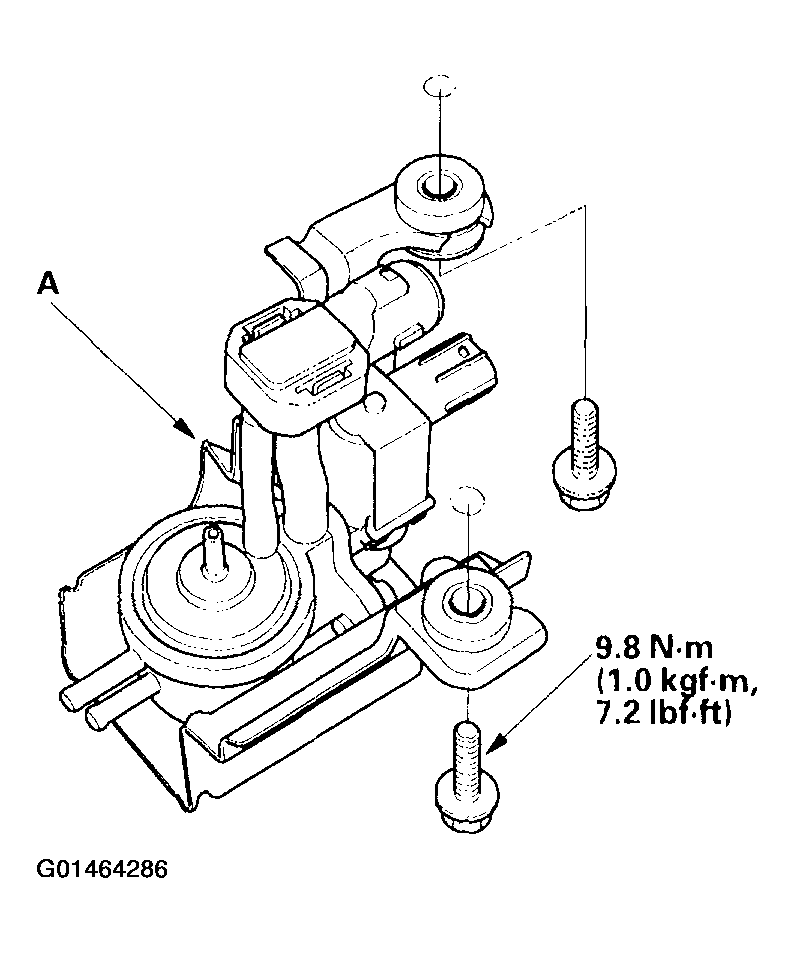 A

9.8 N·m (1.0 kgf·m, 7.2 lbf·ft)

G01464286