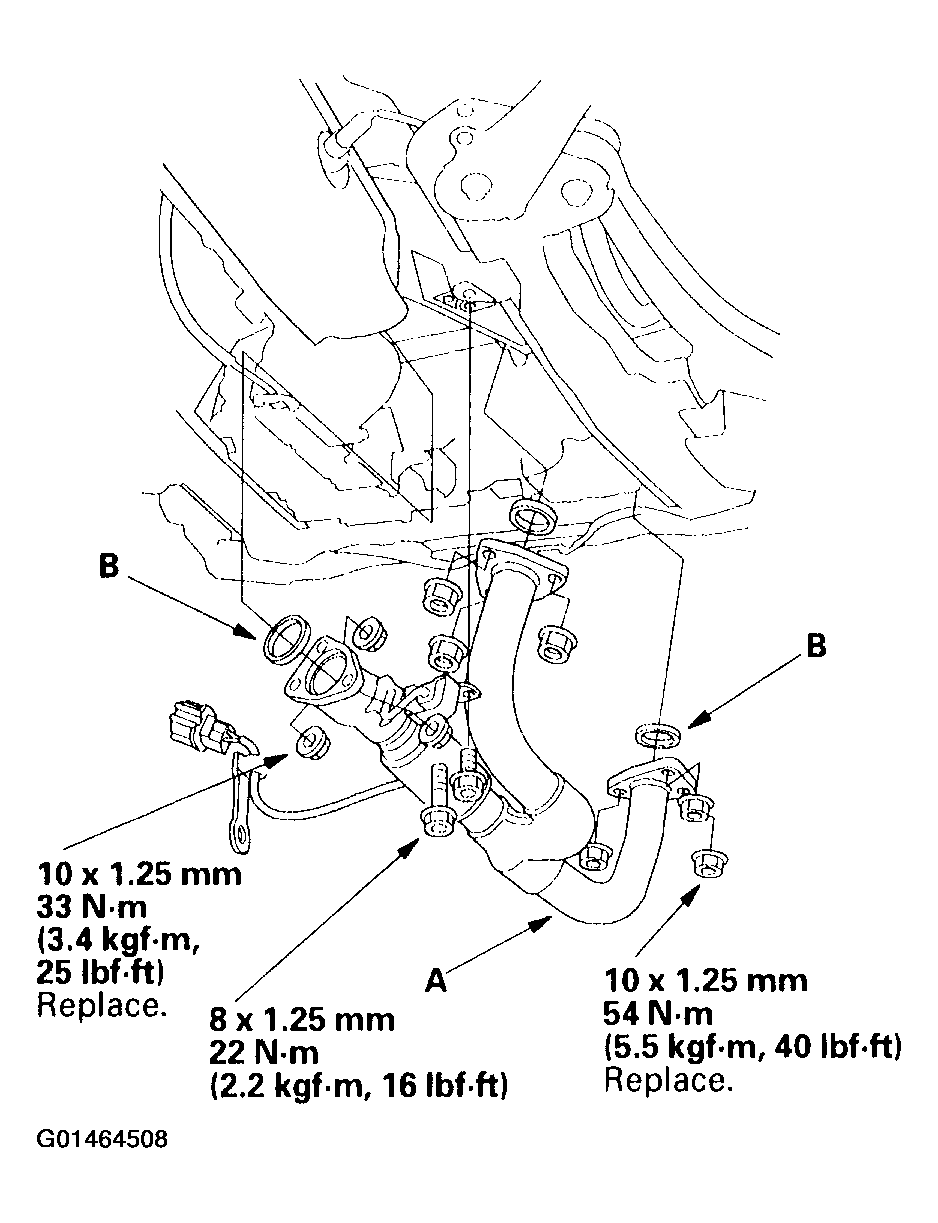 B

B

10 x 1.25 mm
33 N·m
(3.4 kgf·m,
25 lbf·ft)
Replace.

8 x 1.25 mm
22 N·m
(2.2 kgf·m, 16 lbf·ft)

A

10 x 1.25 mm
54 N·m
(5.5 kgf·m, 40 lbf·ft)
Replace.

G01464508