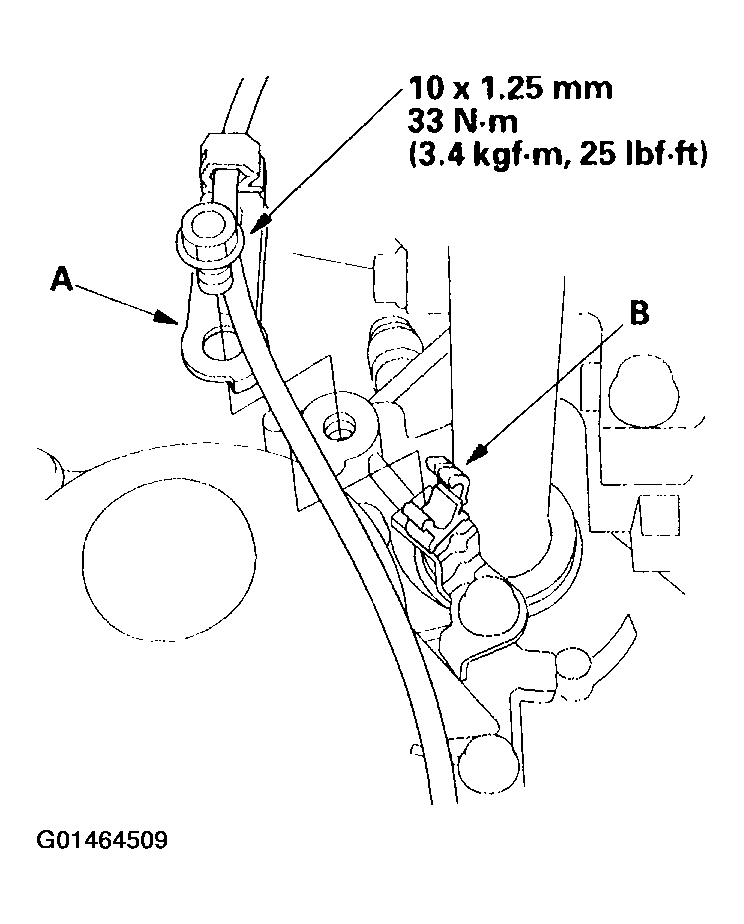 10 x 1.25 mm
33 N·m
(3.4 kgf·m, 25 lbf·ft)

A

B

G01464509