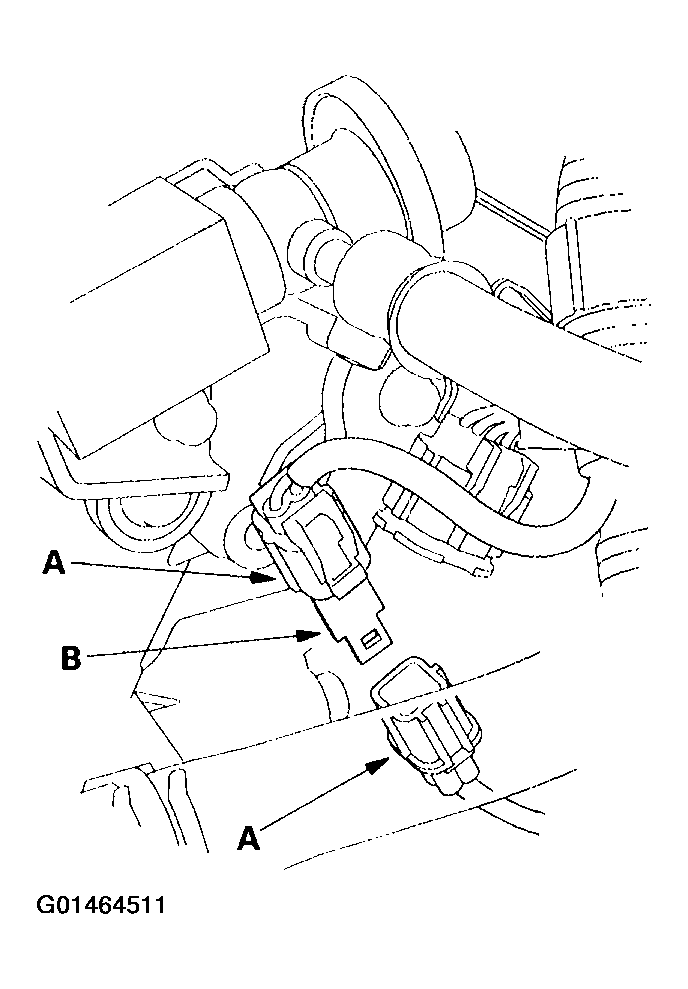 A
B
A
G01464511