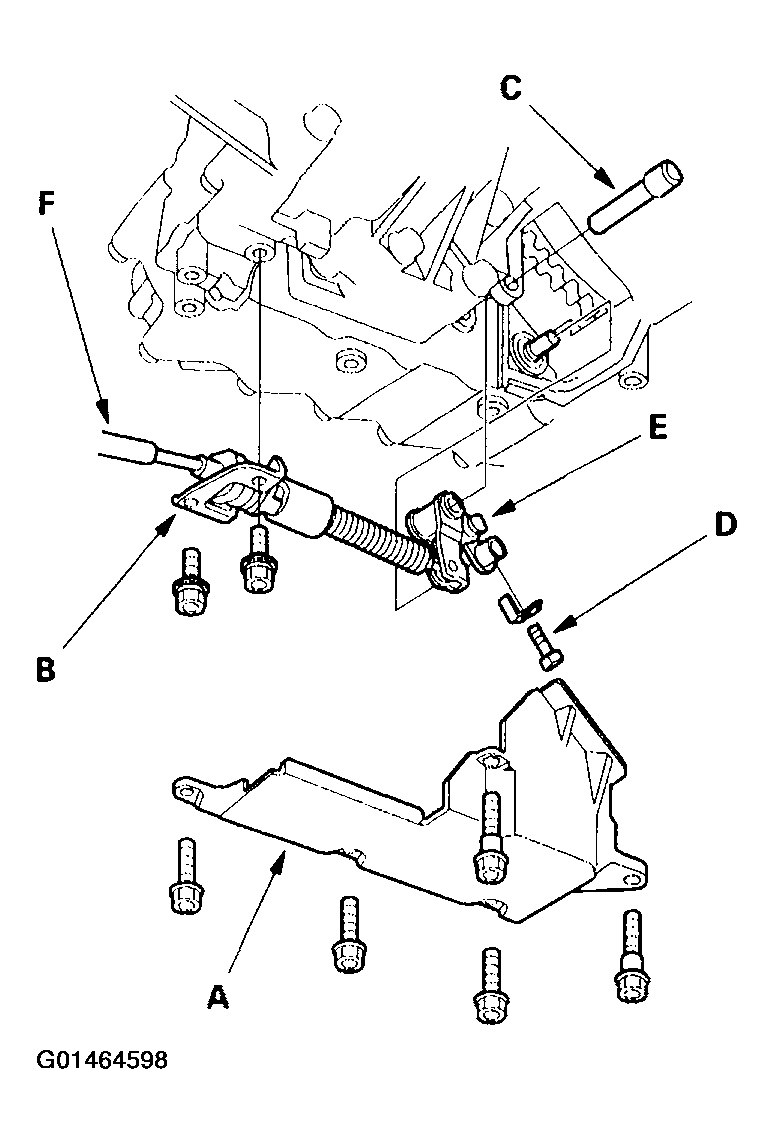 C
F
E
D
B
A
G01464598