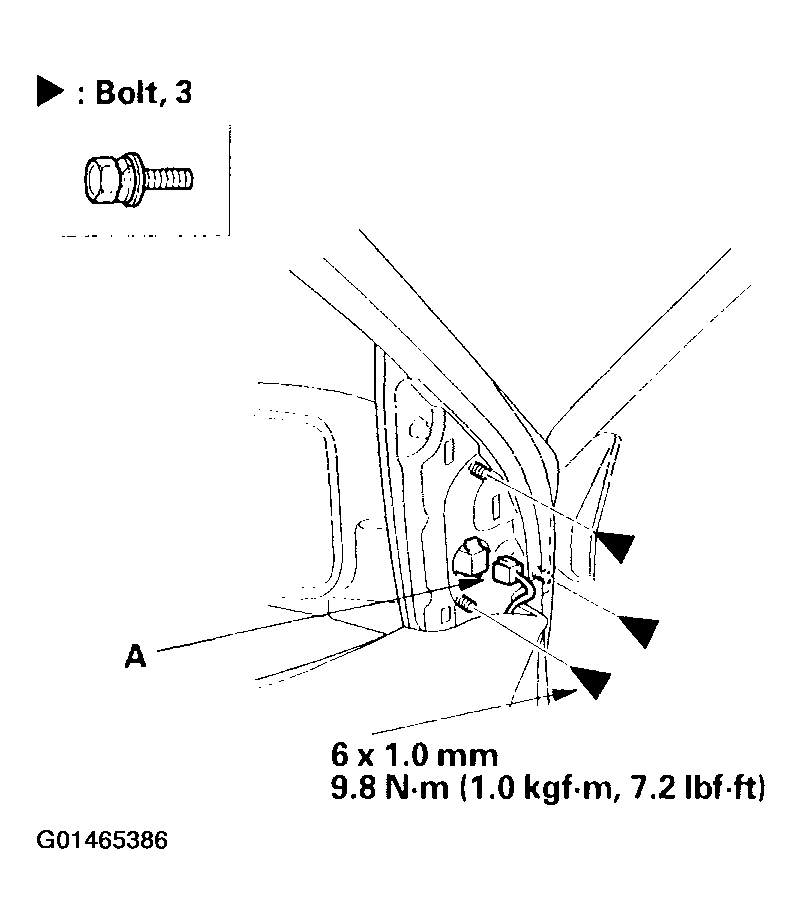 ▶ : Bolt, 3

A

6 x 1.0 mm
9.8 N·m (1.0 kgf·m, 7.2 lbf·ft)

G01465386