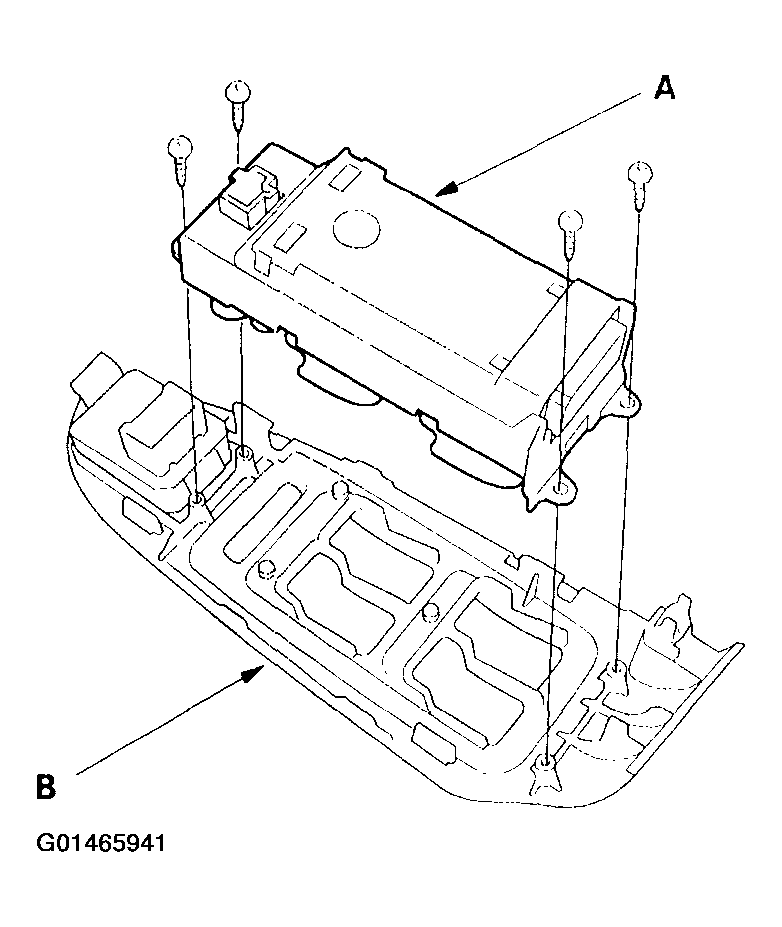 A

B

G01465941