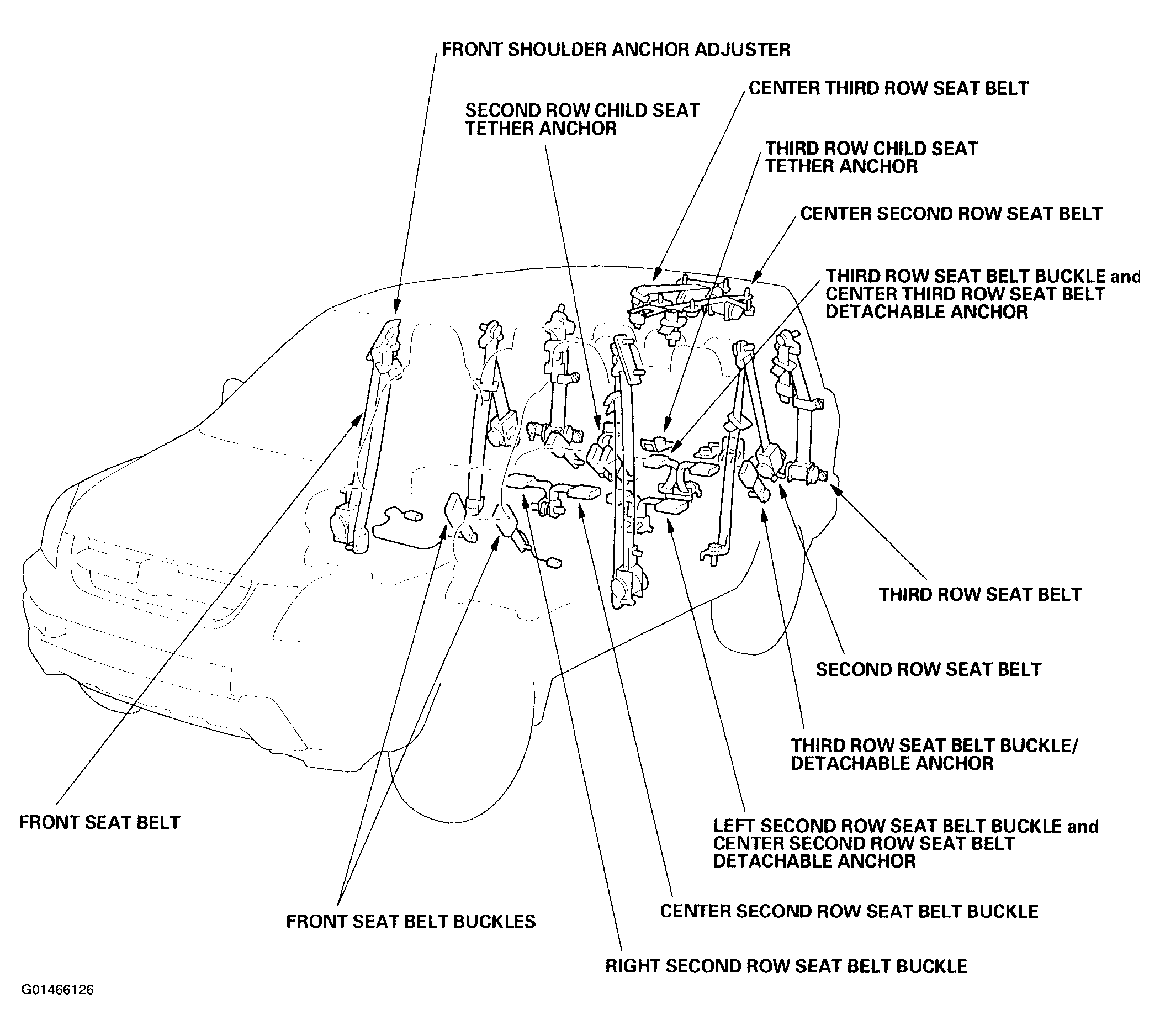 FRONT SHOULDER ANCHOR ADJUSTER

CENTER THIRD ROW SEAT BELT

SECOND ROW CHILD SEAT TETHER ANCHOR

THIRD ROW CHILD SEAT TETHER ANCHOR

CENTER SECOND ROW SEAT BELT

THIRD ROW SEAT BELT BUCKLE and CENTER THIRD ROW SEAT BELT DETACHABLE ANCHOR

THIRD ROW SEAT BELT

SECOND ROW SEAT BELT

THIRD ROW SEAT BELT BUCKLE/ DETACHABLE ANCHOR

FRONT SEAT BELT

LEFT SECOND ROW SEAT BELT BUCKLE and CENTER SECOND ROW SEAT BELT DETACHABLE ANCHOR

CENTER SECOND ROW SEAT BELT BUCKLE

FRONT SEAT BELT BUCKLES

RIGHT SECOND ROW SEAT BELT BUCKLE

G01466126