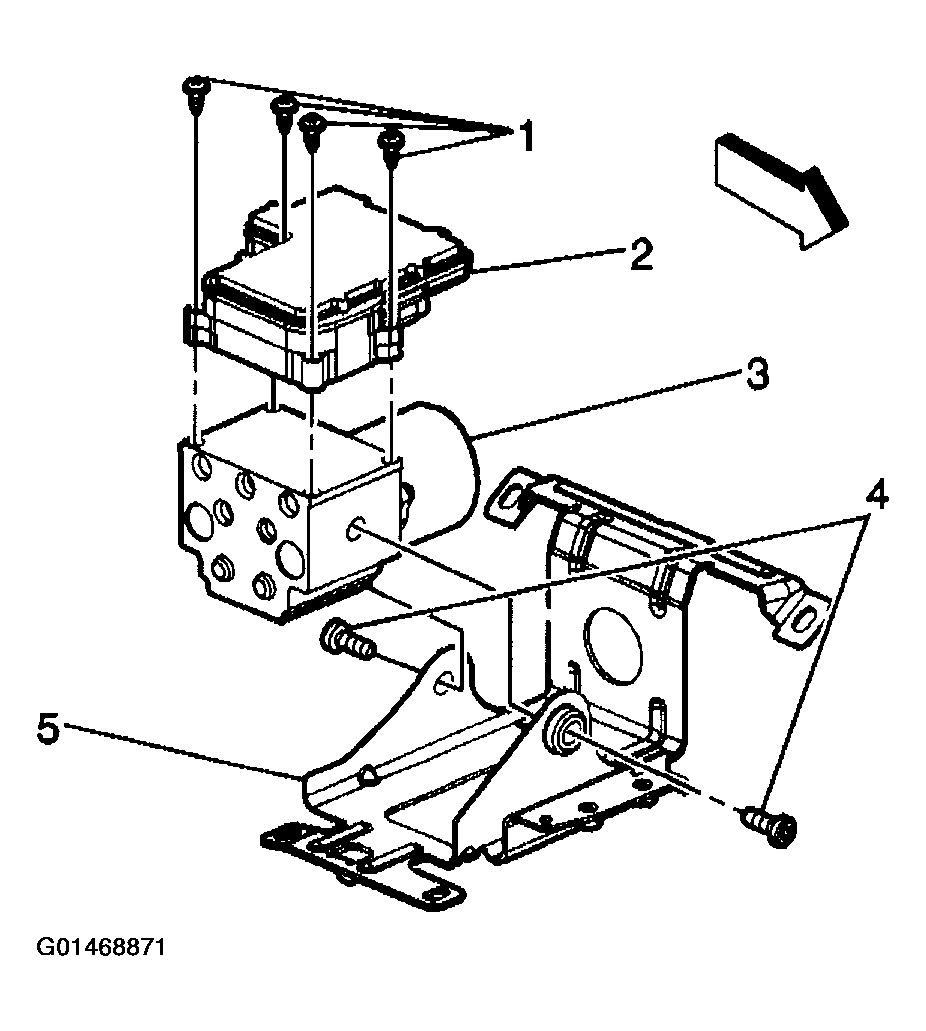 1
2
3
4
5
G01468871