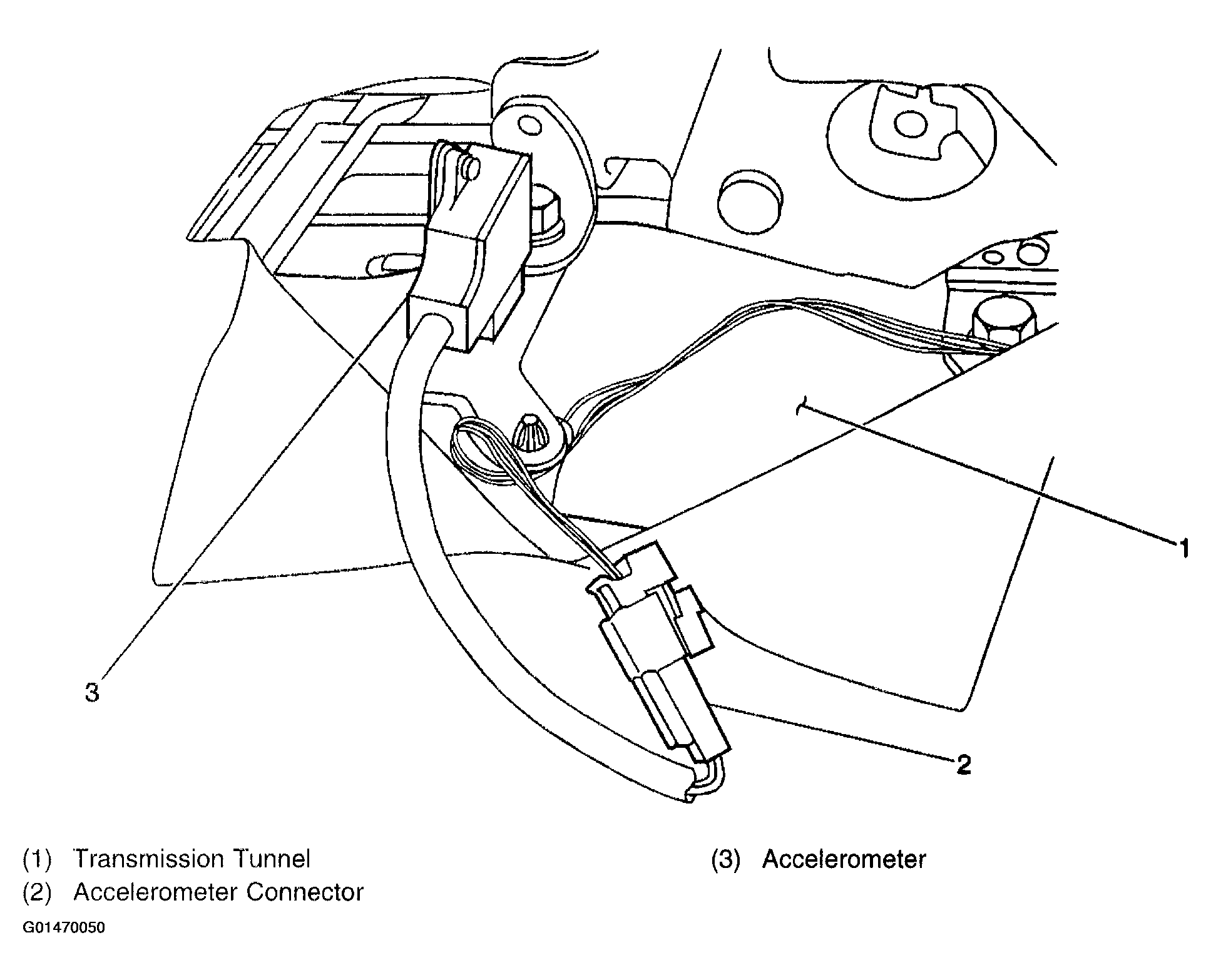 1

3

2

(1) Transmission Tunnel
(2) Accelerometer Connector

(3) Accelerometer

G01470050