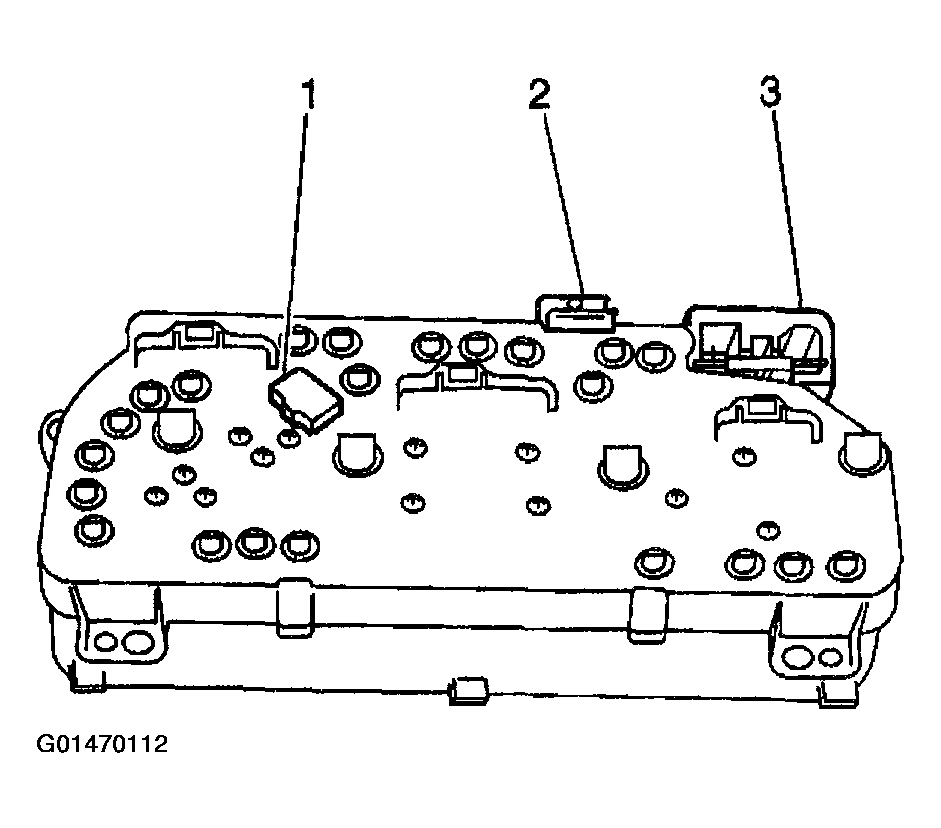 1
2
3
G01470112