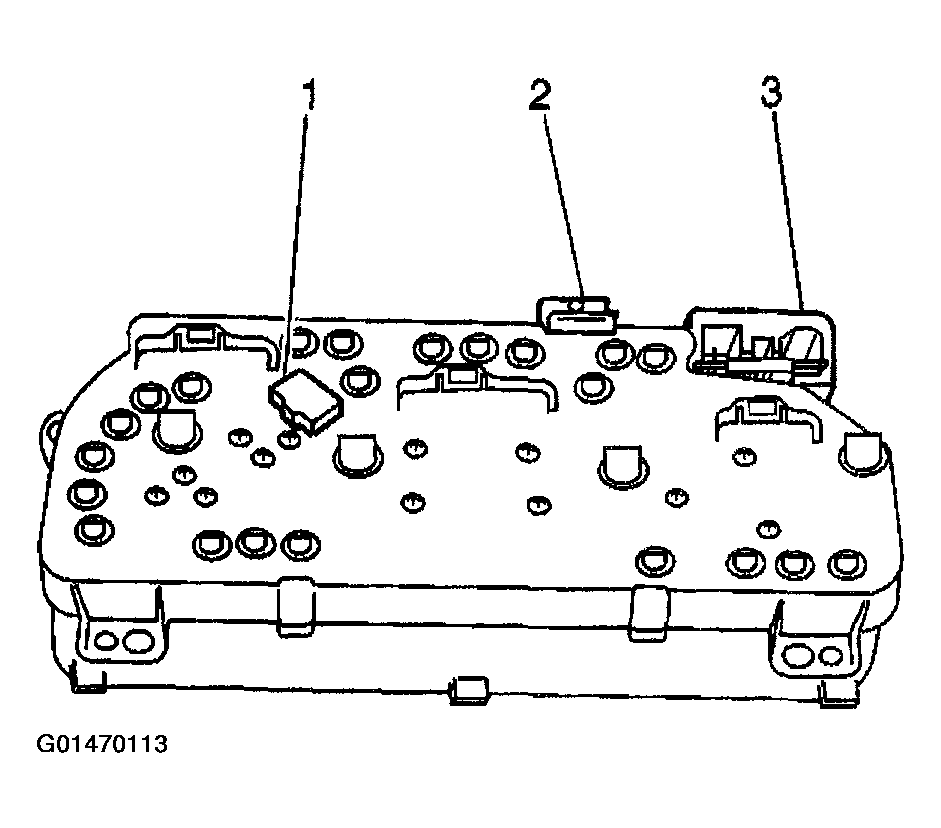 1
2
3
G01470113