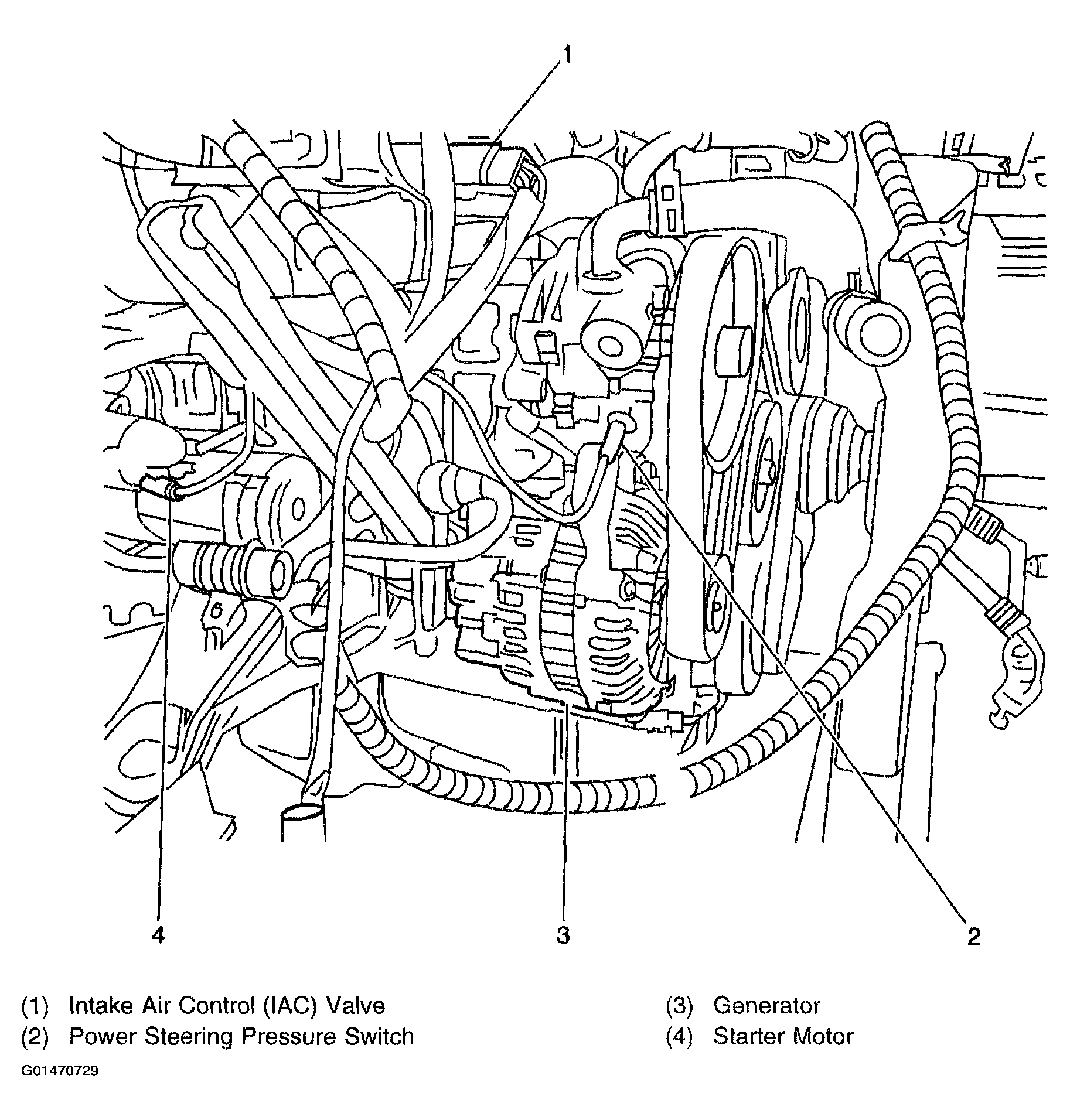 1

4

3

2

(1) Intake Air Control (IAC) Valve
(2) Power Steering Pressure Switch

(3) Generator
(4) Starter Motor

G01470729