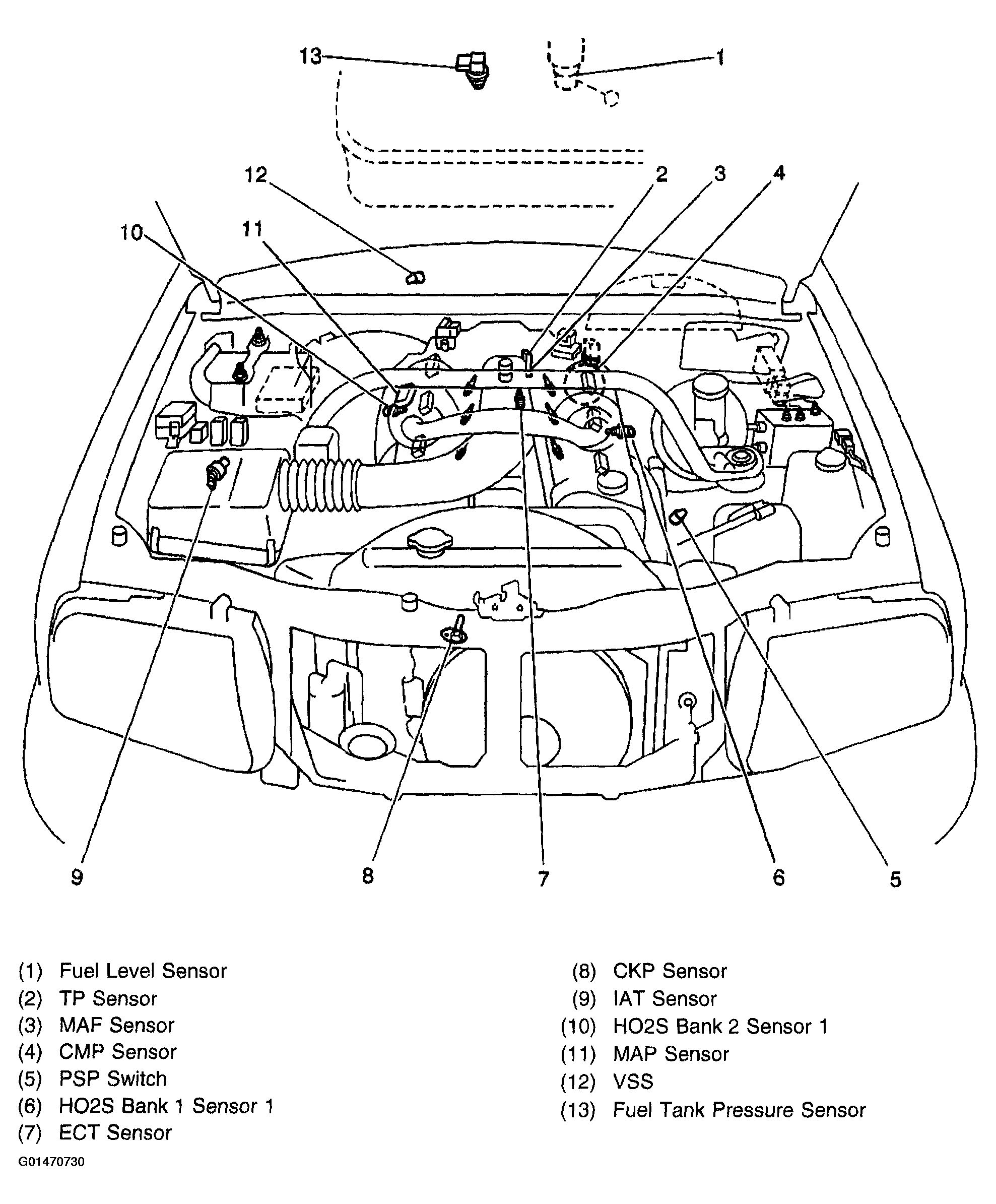 13
1
12
2
3
4
10
11
9
8
7
6
5

(1) Fuel Level Sensor
(2) TP Sensor
(3) MAF Sensor
(4) CMP Sensor
(5) PSP Switch
(6) HO2S Bank 1 Sensor 1
(7) ECT Sensor

(8) CKP Sensor
(9) IAT Sensor
(10) HO2S Bank 2 Sensor 1
(11) MAP Sensor
(12) VSS
(13) Fuel Tank Pressure Sensor

G01470730