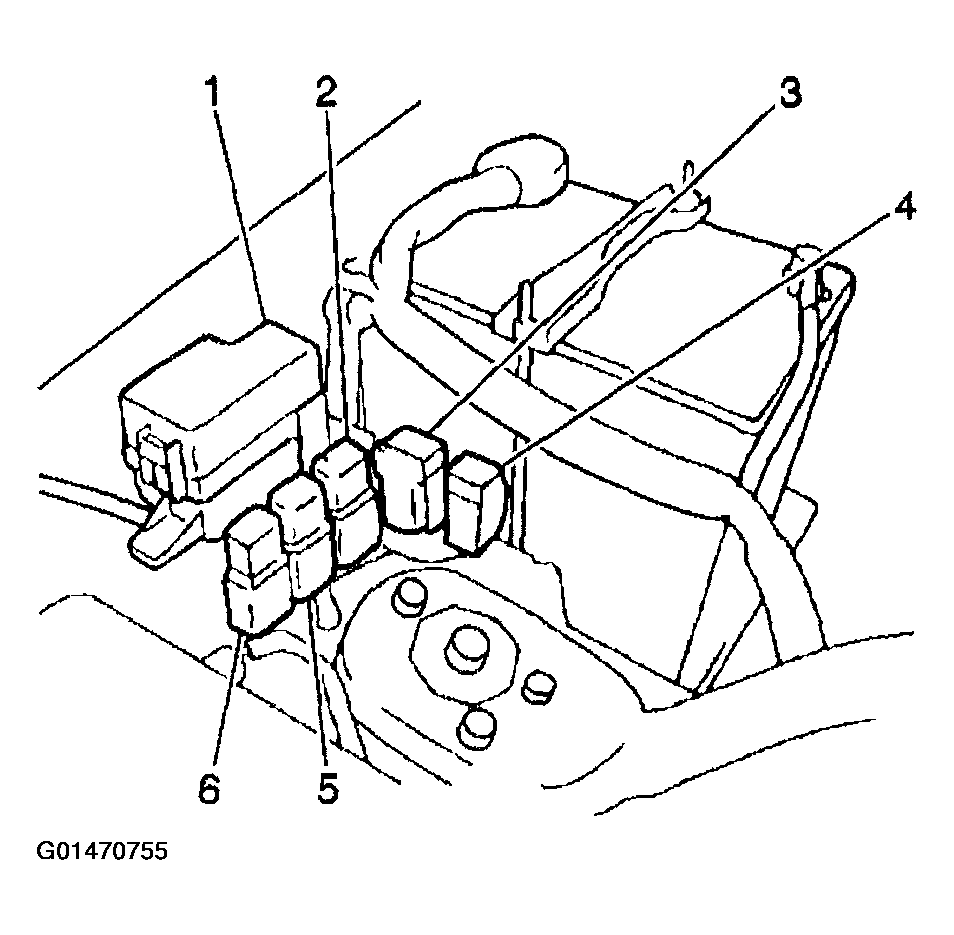 1
2
3
4
6
5
G01470755