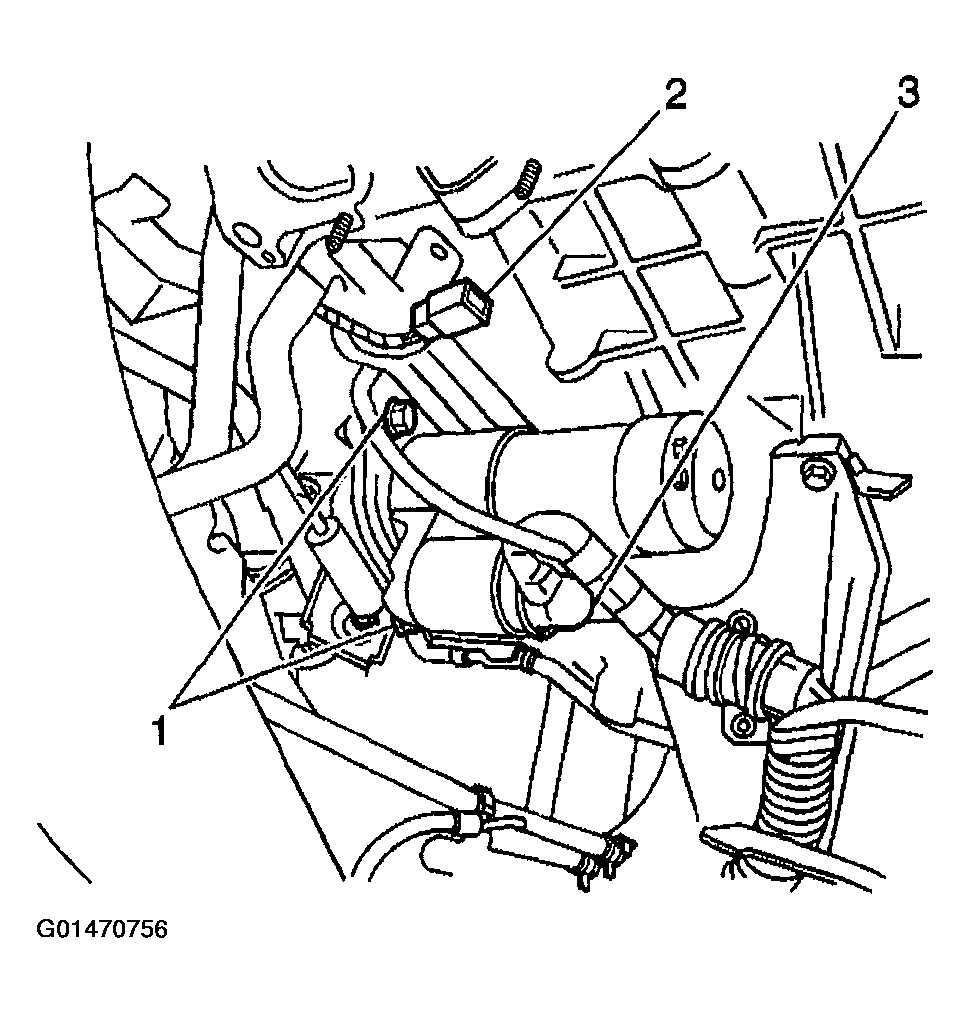 2
3
1
G01470756