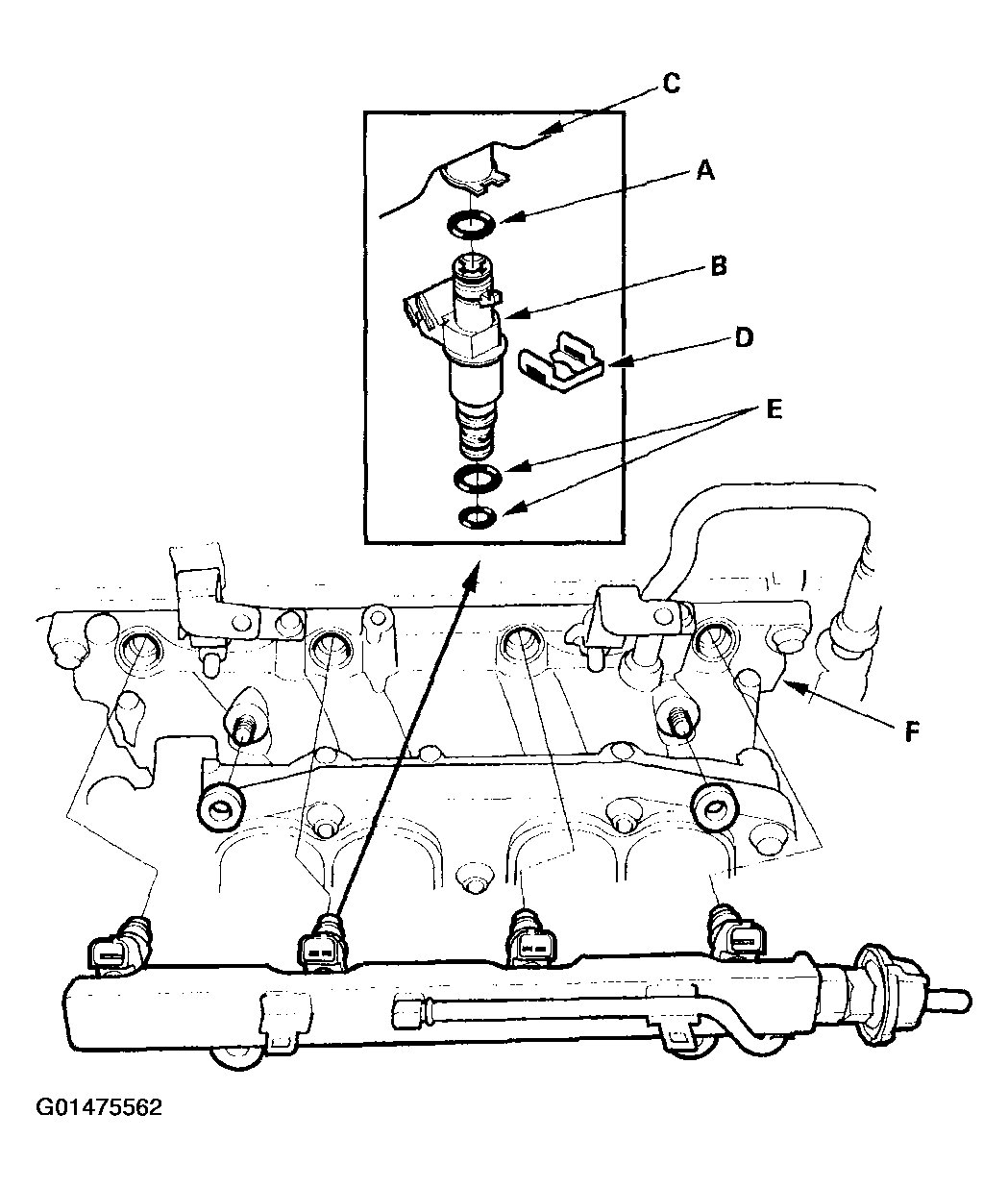 C
A
B
D
E
F
G01475562