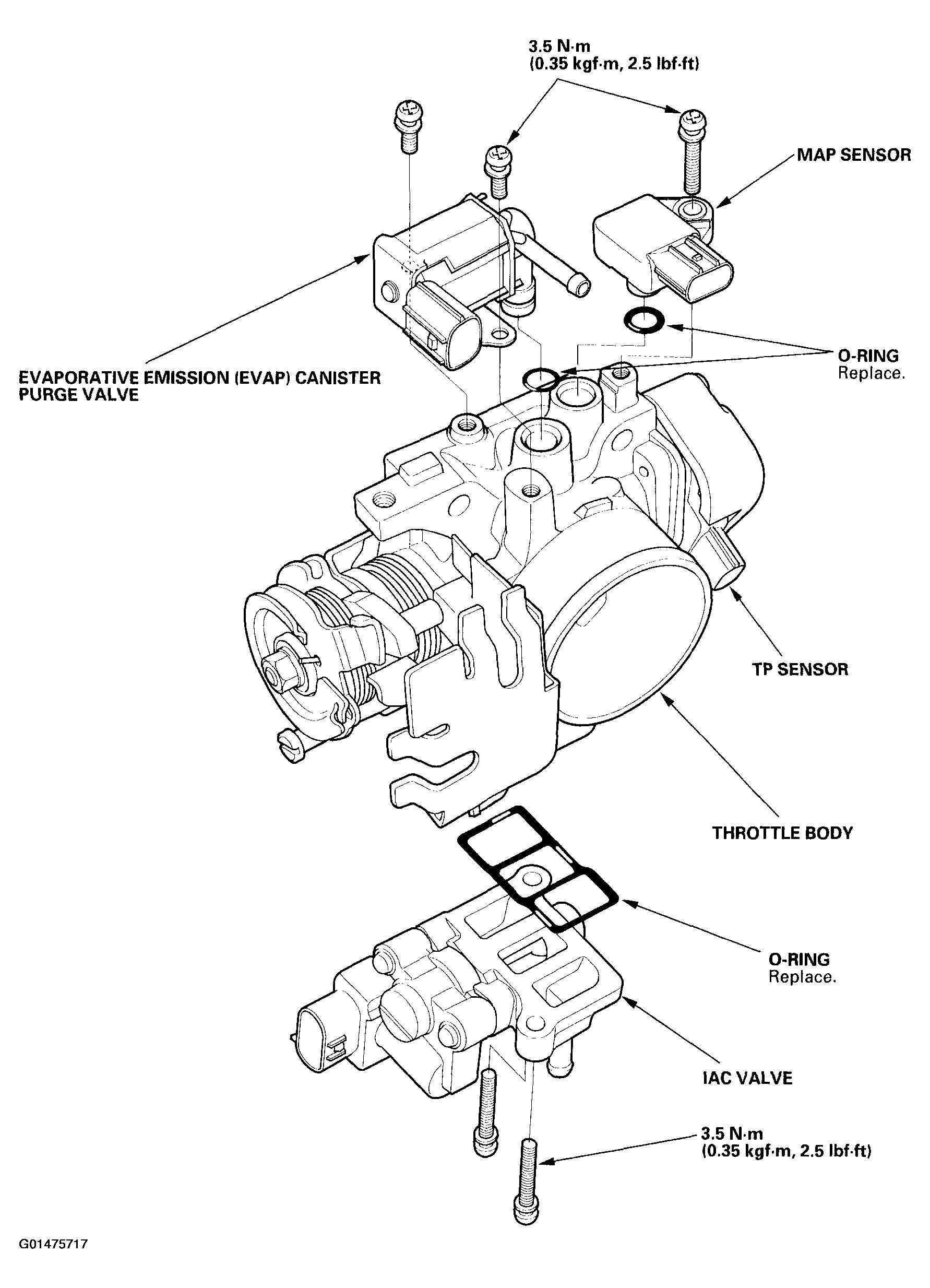 3.5 N·m
(0.35 kgf·m, 2.5 lbf·ft)

MAP SENSOR

EVAPORATIVE EMISSION (EVAP) CANISTER PURGE VALVE

O-RING
Replace.

TP SENSOR

THROTTLE BODY

O-RING
Replace.

IAC VALVE

3.5 N·m
(0.35 kgf·m, 2.5 lbf·ft)

G01475717