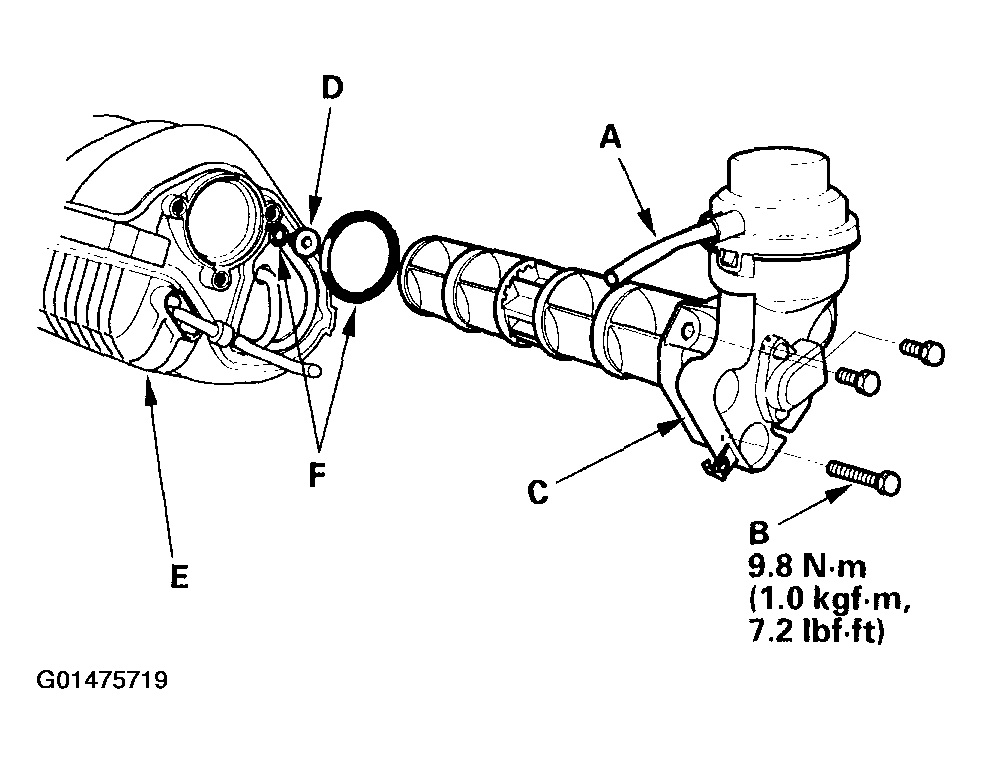 D

A

F

C

E

B
9.8 N·m
(1.0 kgf·m,
7.2 lbf·ft)

G01475719