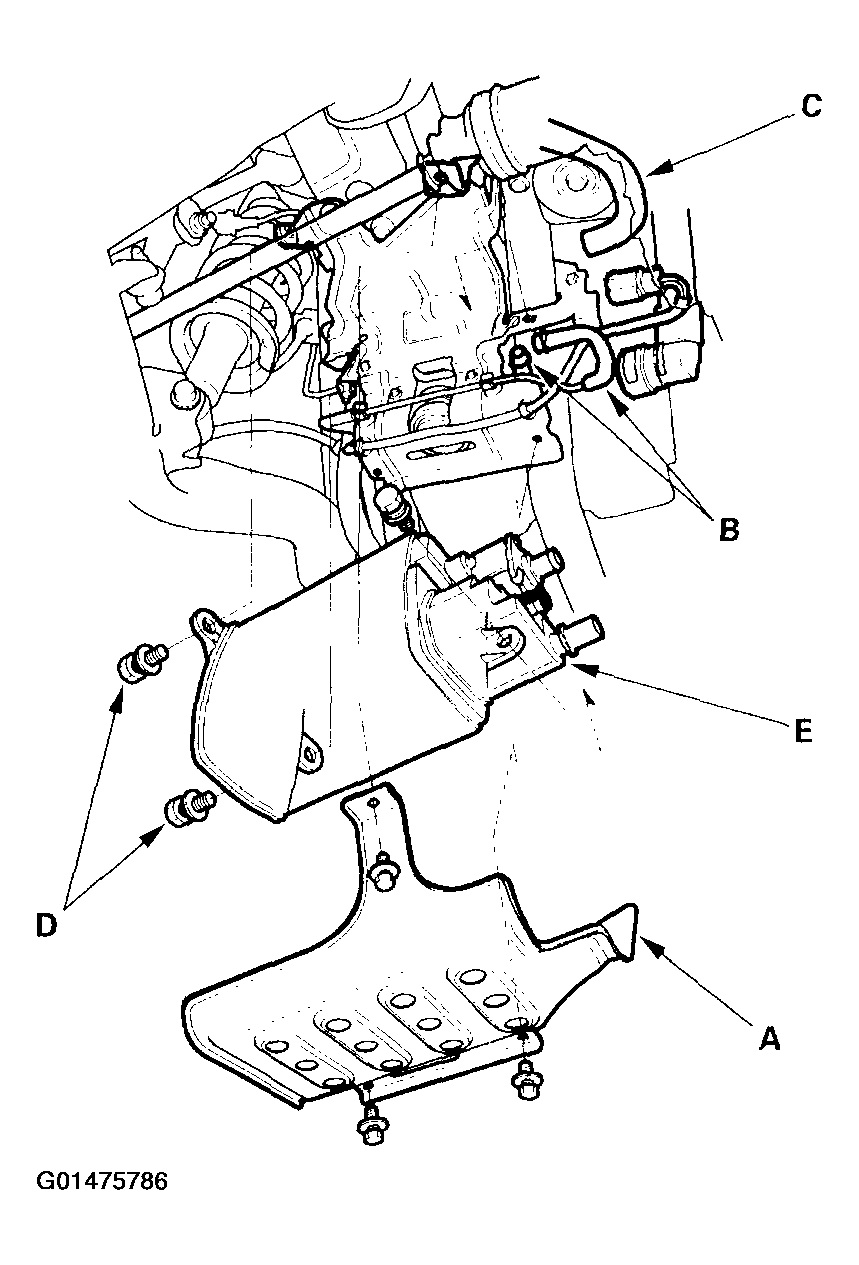 C

B

E

D

A

G01475786