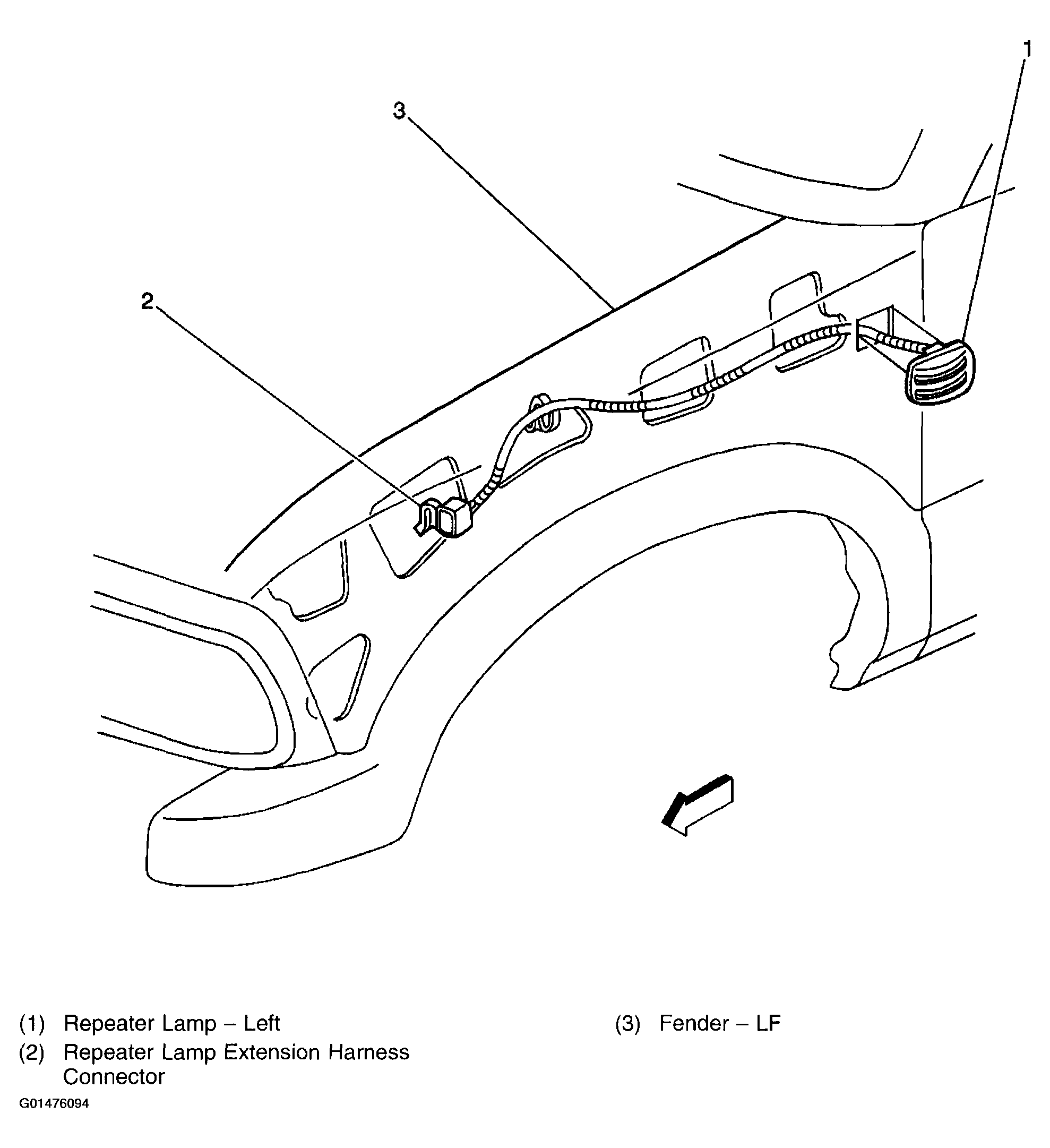 1
3
2

(1) Repeater Lamp – Left
(2) Repeater Lamp Extension Harness Connector

(3) Fender – LF

G01476094