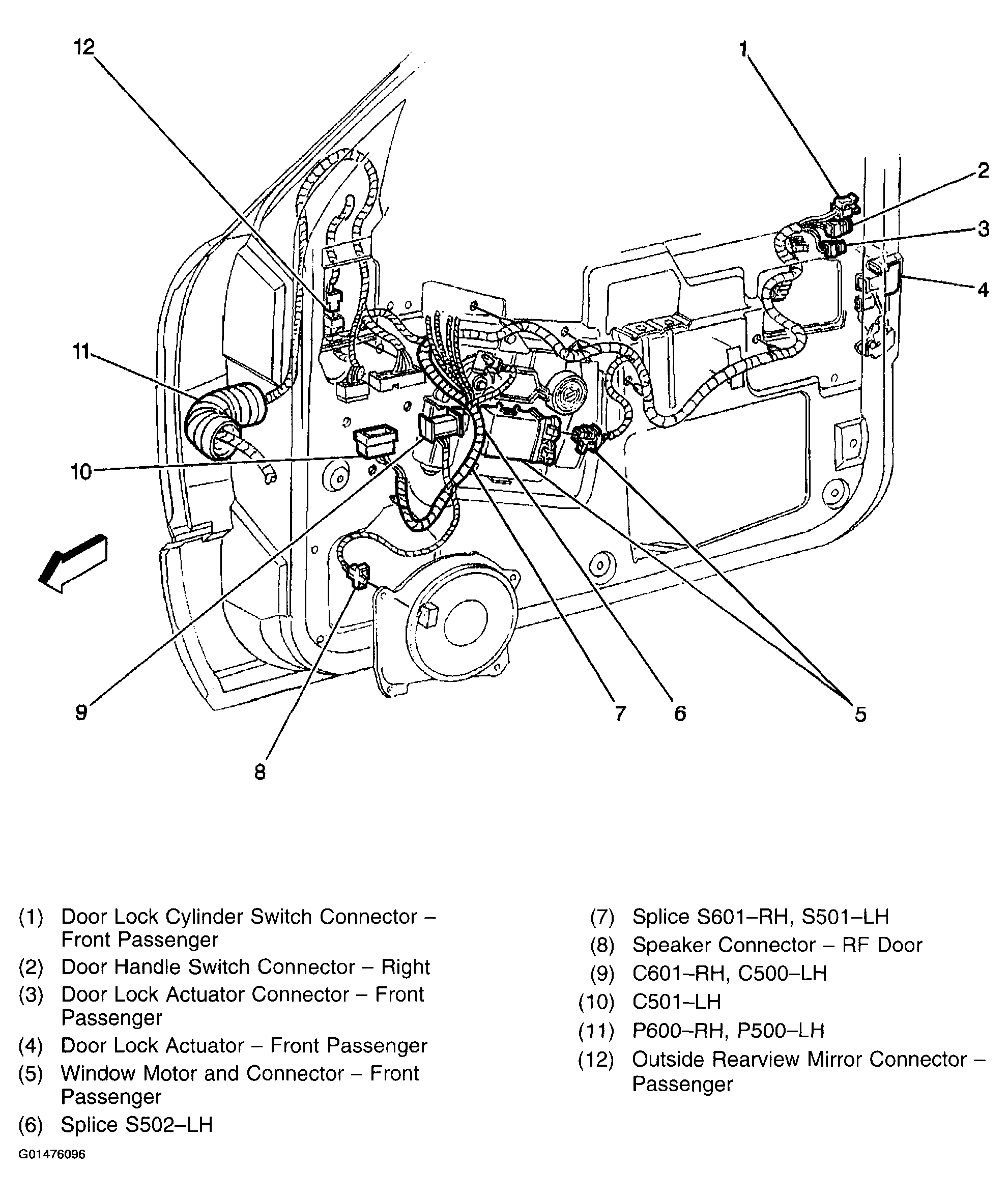 12

1

2

3

4

11

10

9

8

7

6

5

(1) Door Lock Cylinder Switch Connector – Front Passenger
(2) Door Handle Switch Connector – Right
(3) Door Lock Actuator Connector – Front Passenger
(4) Door Lock Actuator – Front Passenger
(5) Window Motor and Connector – Front Passenger
(6) Splice S502–LH

(7) Splice S601–RH, S501–LH
(8) Speaker Connector – RF Door
(9) C601–RH, C500–LH
(10) C501–LH
(11) P600–RH, P500–LH
(12) Outside Rearview Mirror Connector – Passenger

G01476096