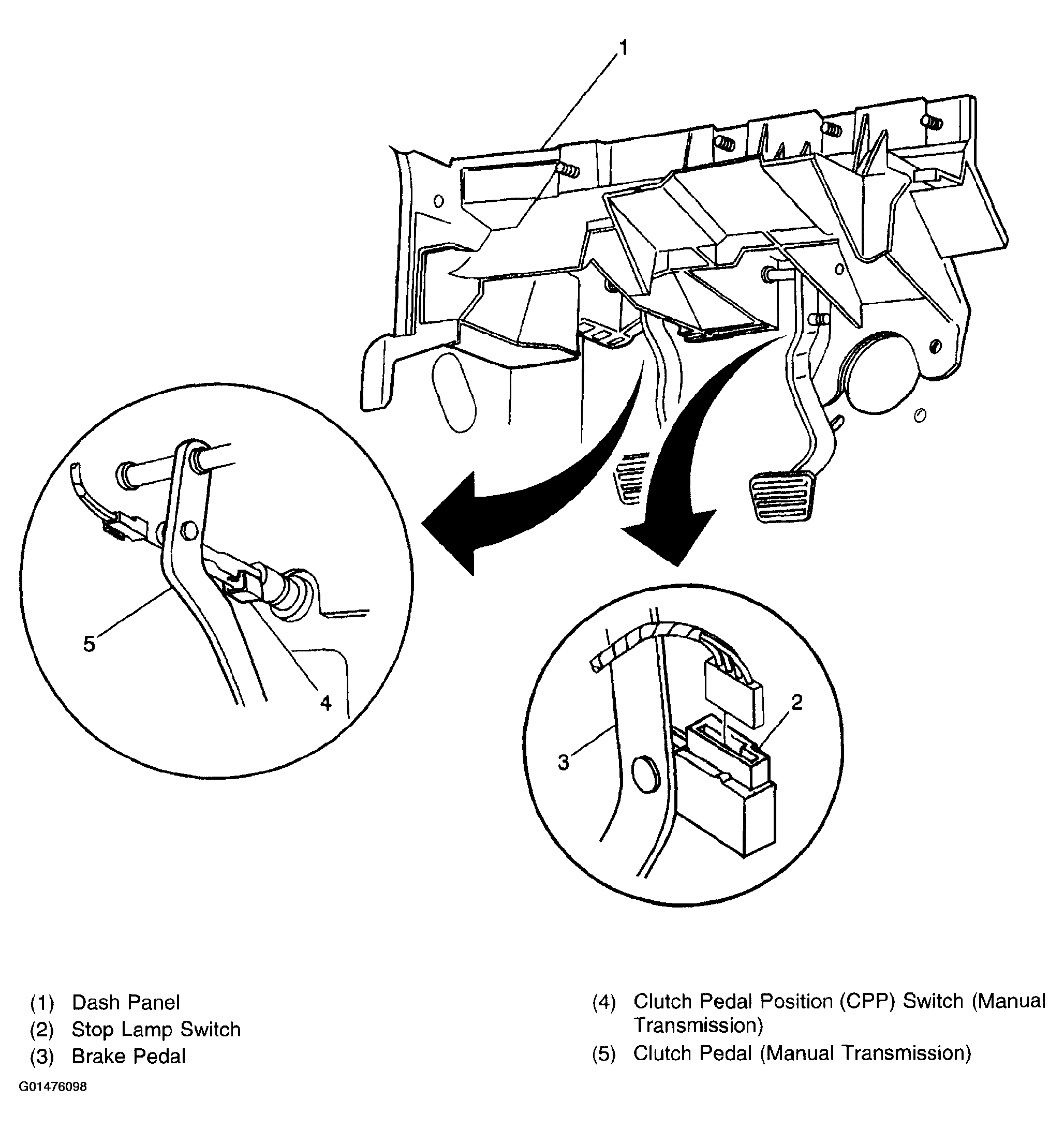 1

5

4

2

3

(1) Dash Panel
(2) Stop Lamp Switch
(3) Brake Pedal

(4) Clutch Pedal Position (CPP) Switch (Manual Transmission)
(5) Clutch Pedal (Manual Transmission)

G01476098