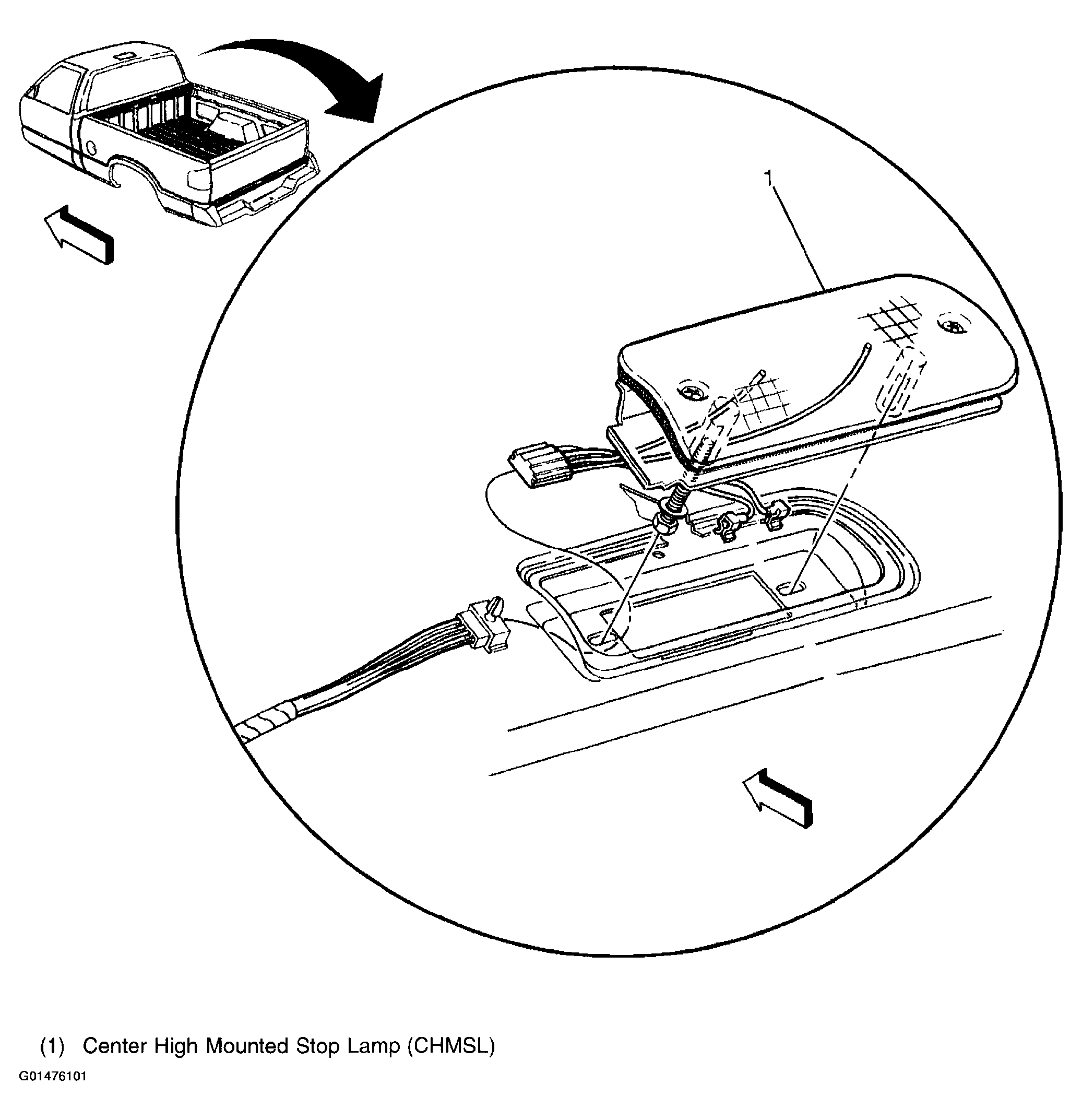 1

(1) Center High Mounted Stop Lamp (CHMSL)

G01476101