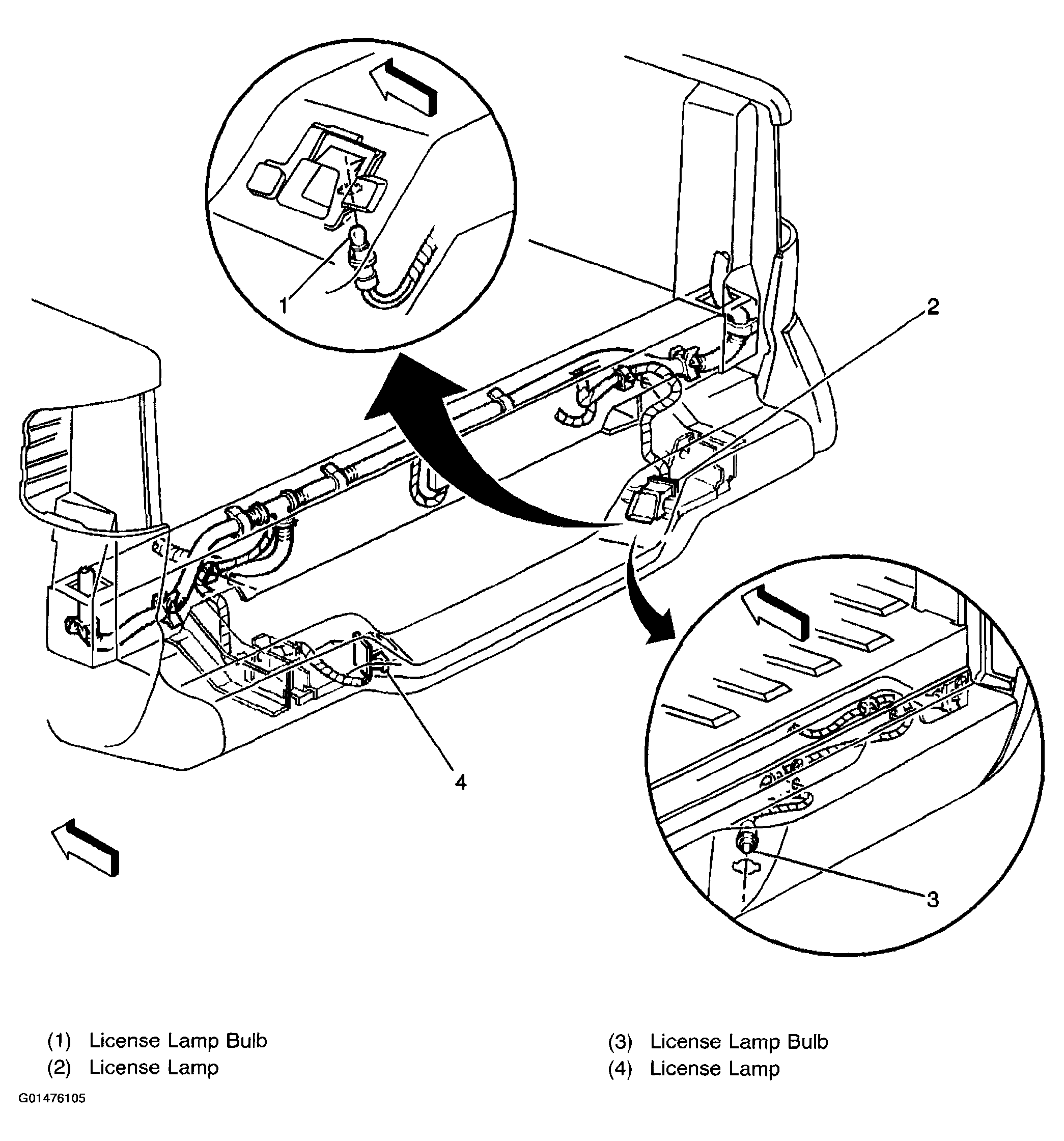 1

2

4

3

(1) License Lamp Bulb
(2) License Lamp

(3) License Lamp Bulb
(4) License Lamp

G01476105