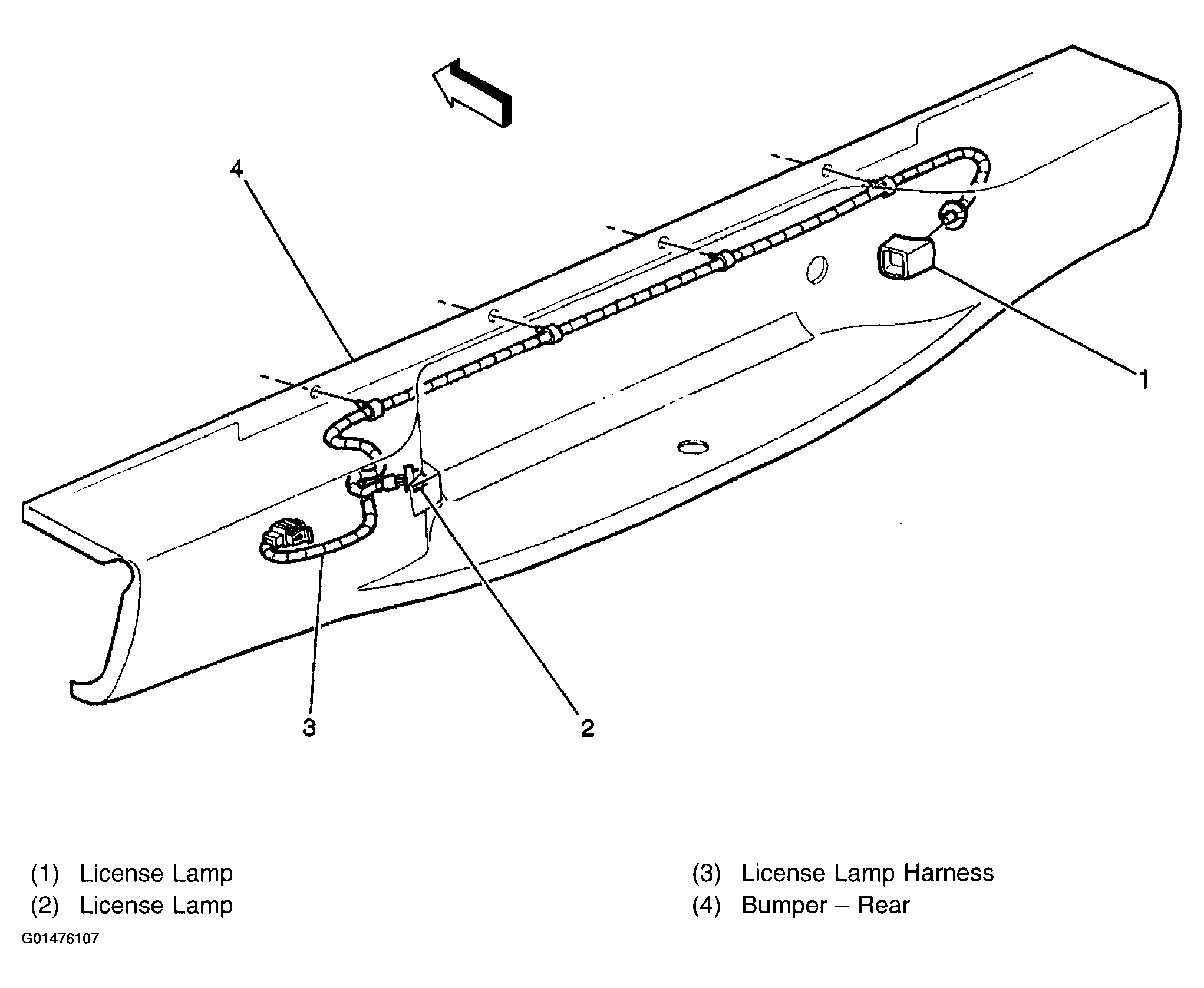 4

1

3

2

(1) License Lamp
(2) License Lamp

(3) License Lamp Harness
(4) Bumper – Rear

G01476107