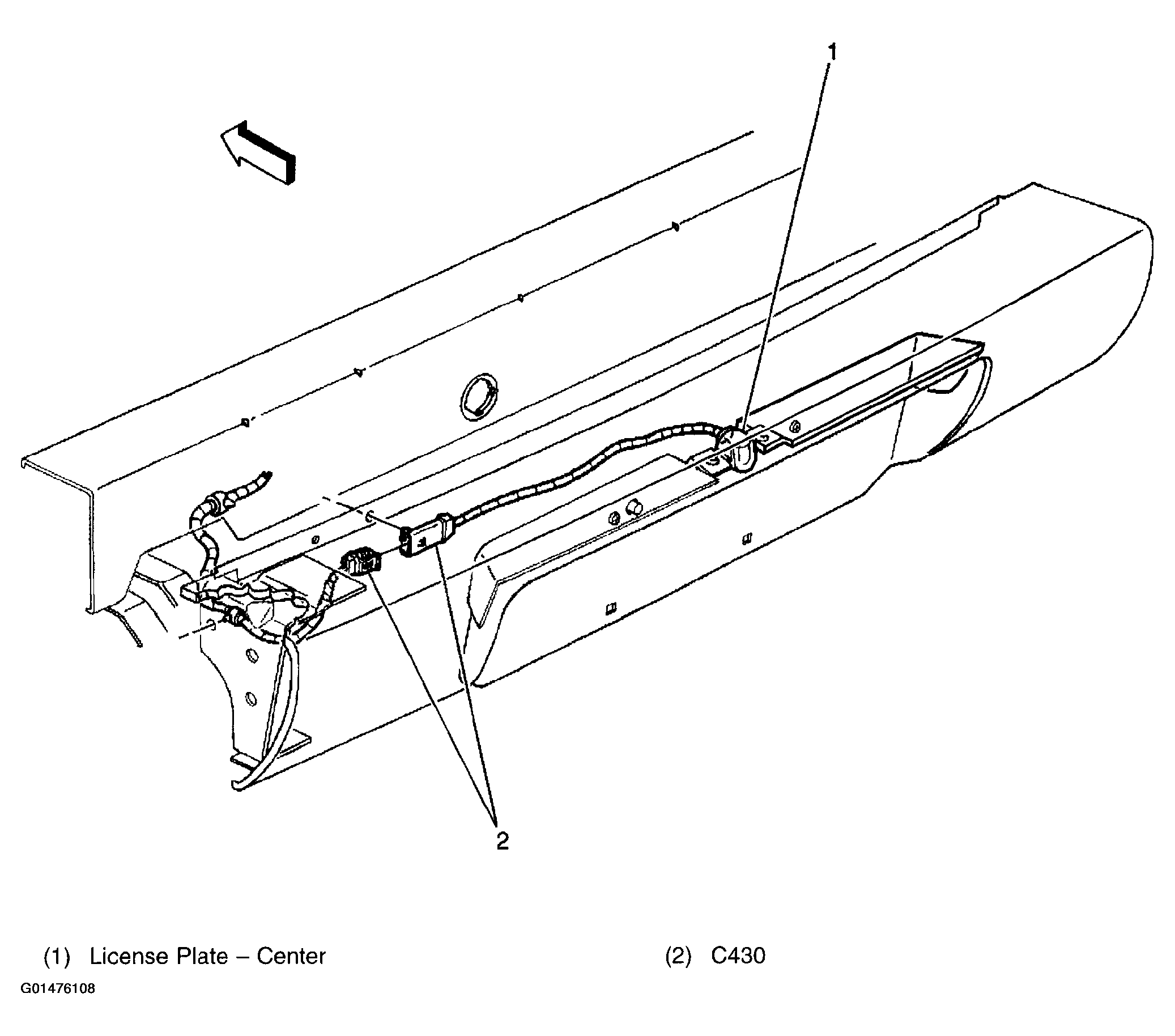 1

2

(1) License Plate – Center

(2) C430

G01476108