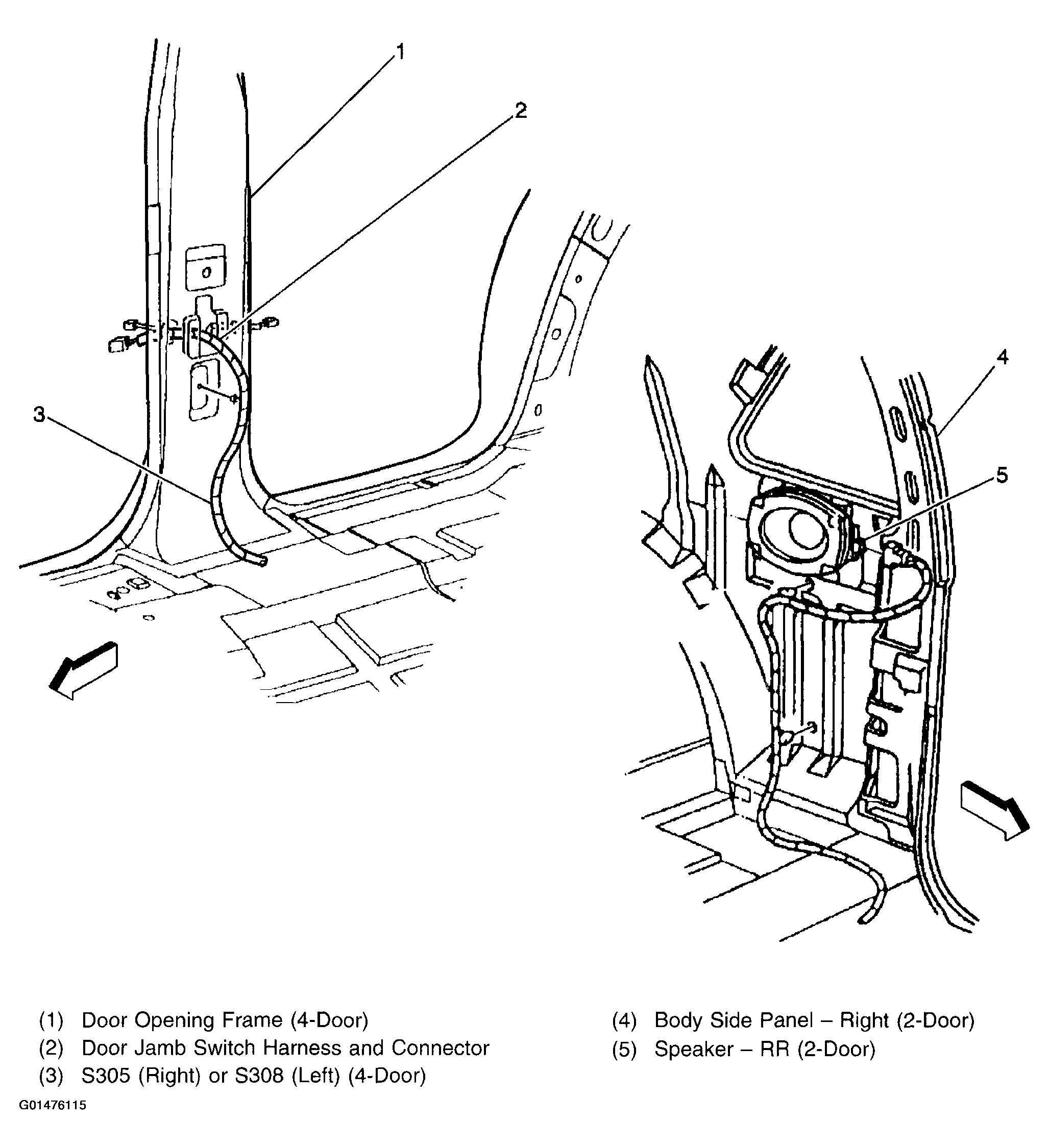 1
2
3
4
5

(1) Door Opening Frame (4-Door)
(2) Door Jamb Switch Harness and Connector
(3) S305 (Right) or S308 (Left) (4-Door)

(4) Body Side Panel – Right (2-Door)
(5) Speaker – RR (2-Door)

G01476115