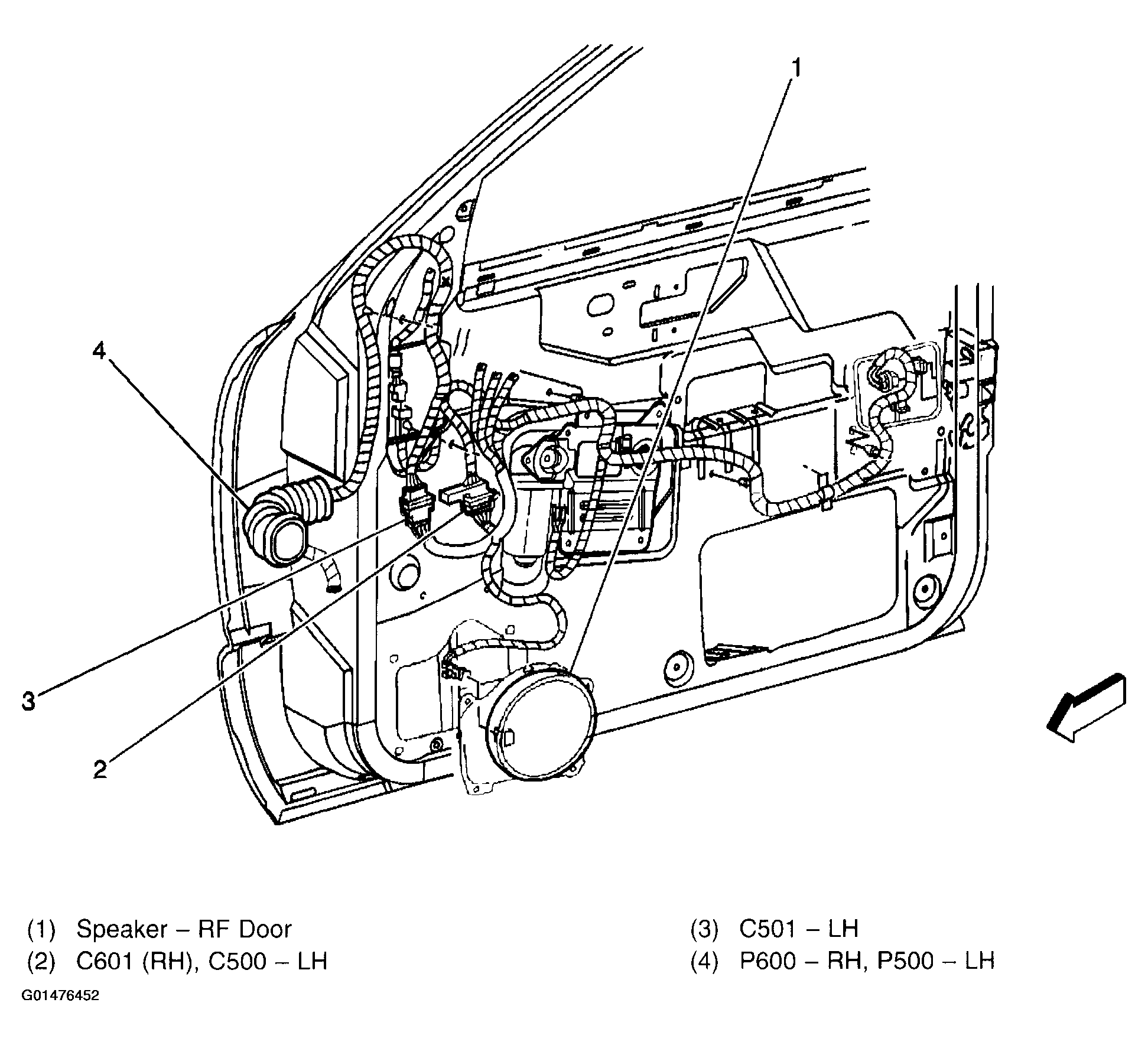 1

4

3

2

(1) Speaker – RF Door

(2) C601 (RH), C500 – LH

(3) C501 – LH

(4) P600 – RH, P500 – LH

G01476452