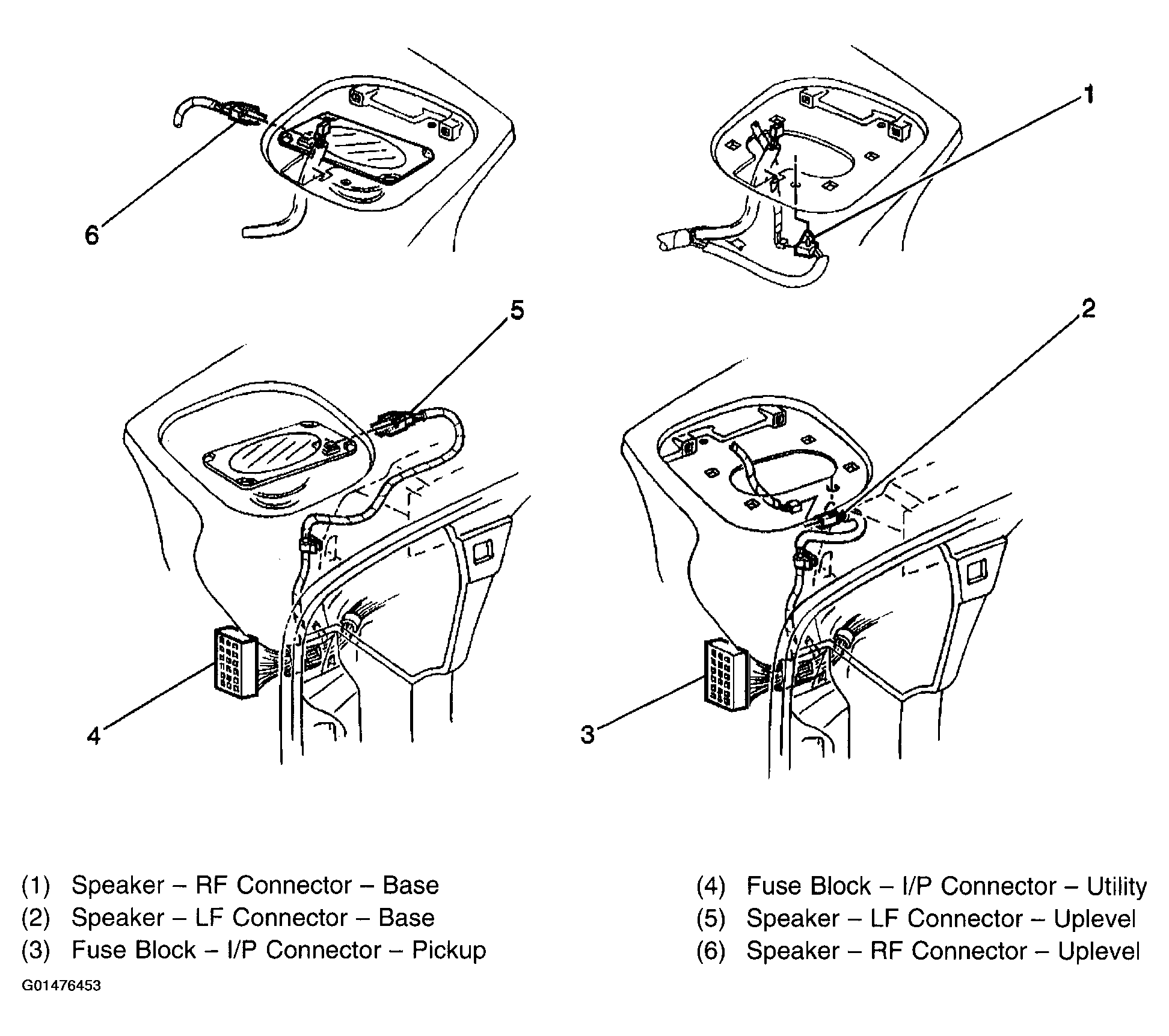 6

1

5

2

4

3

(1) Speaker – RF Connector – Base
(2) Speaker – LF Connector – Base
(3) Fuse Block – I/P Connector – Pickup

(4) Fuse Block – I/P Connector – Utility
(5) Speaker – LF Connector – Uplevel
(6) Speaker – RF Connector – Uplevel

G01476453