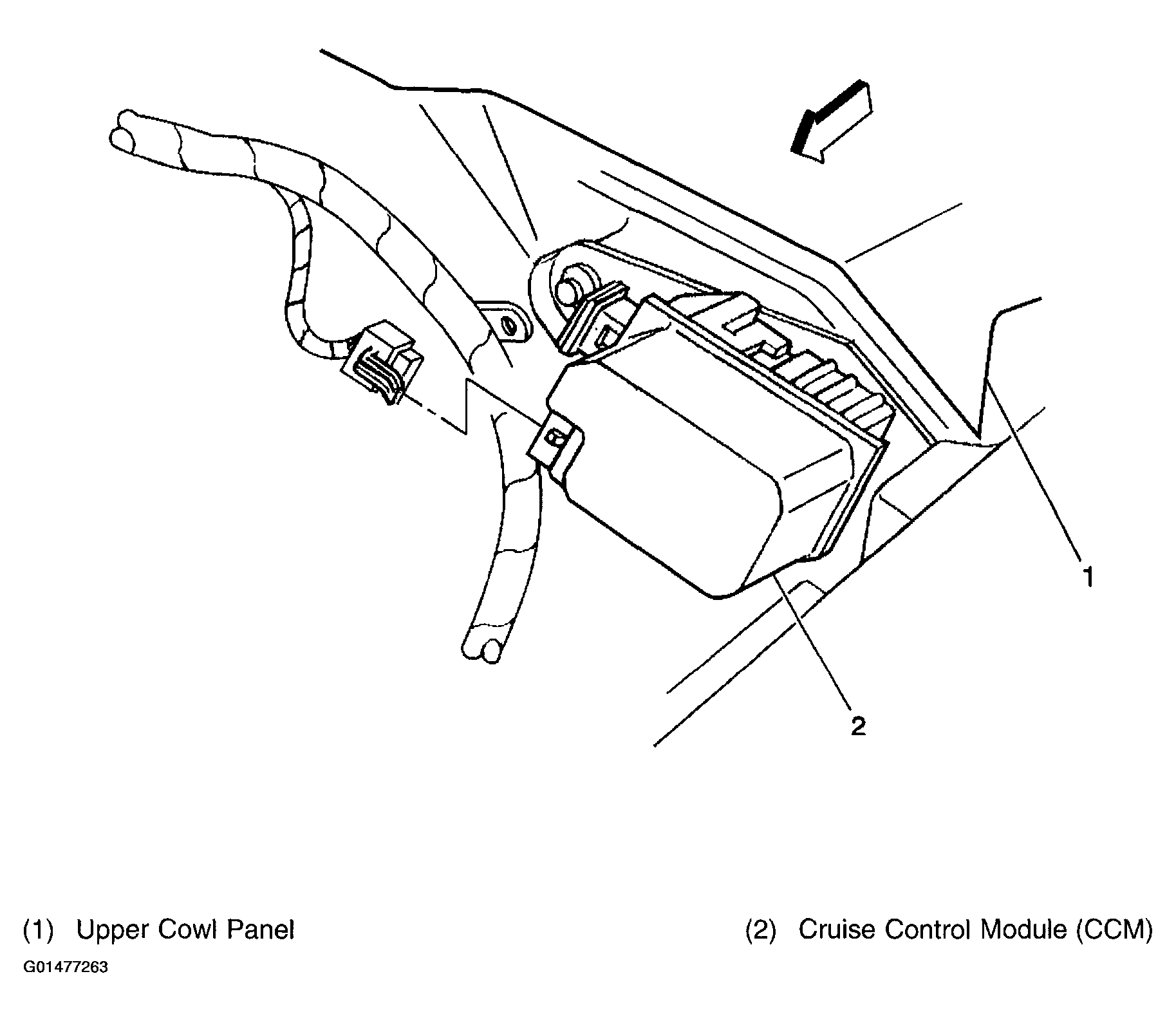 1

2

(1) Upper Cowl Panel

(2) Cruise Control Module (CCM)

G01477263