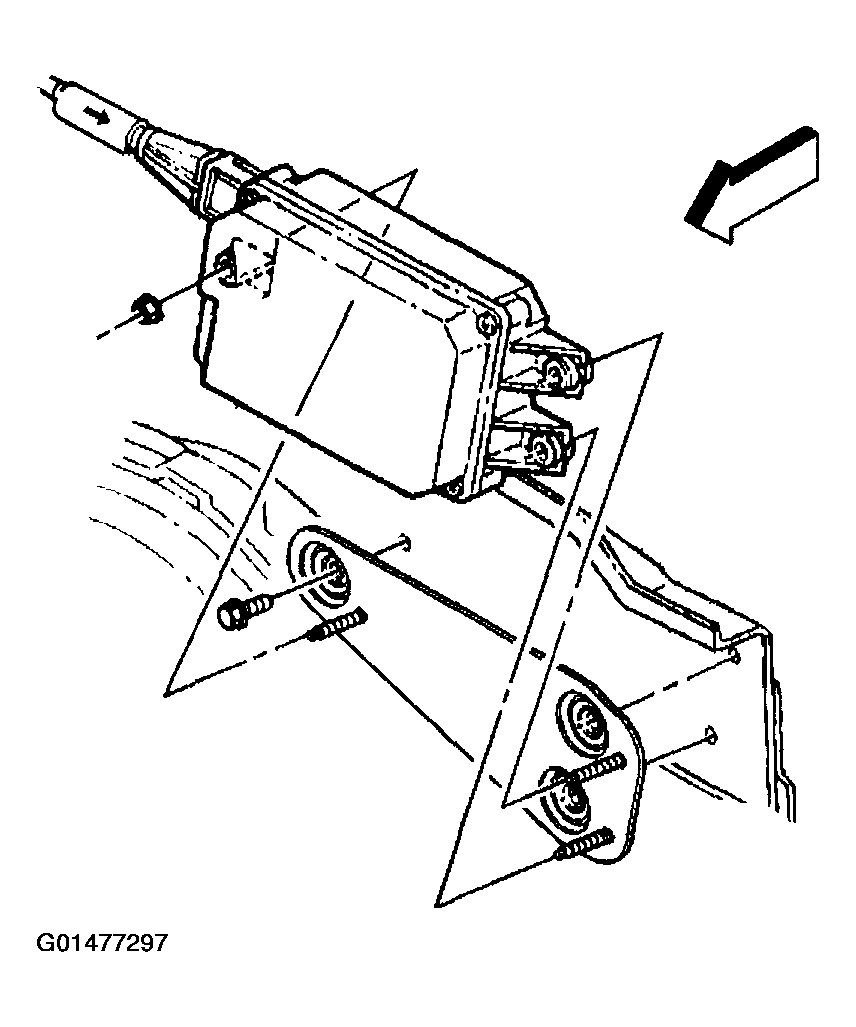 G01477297